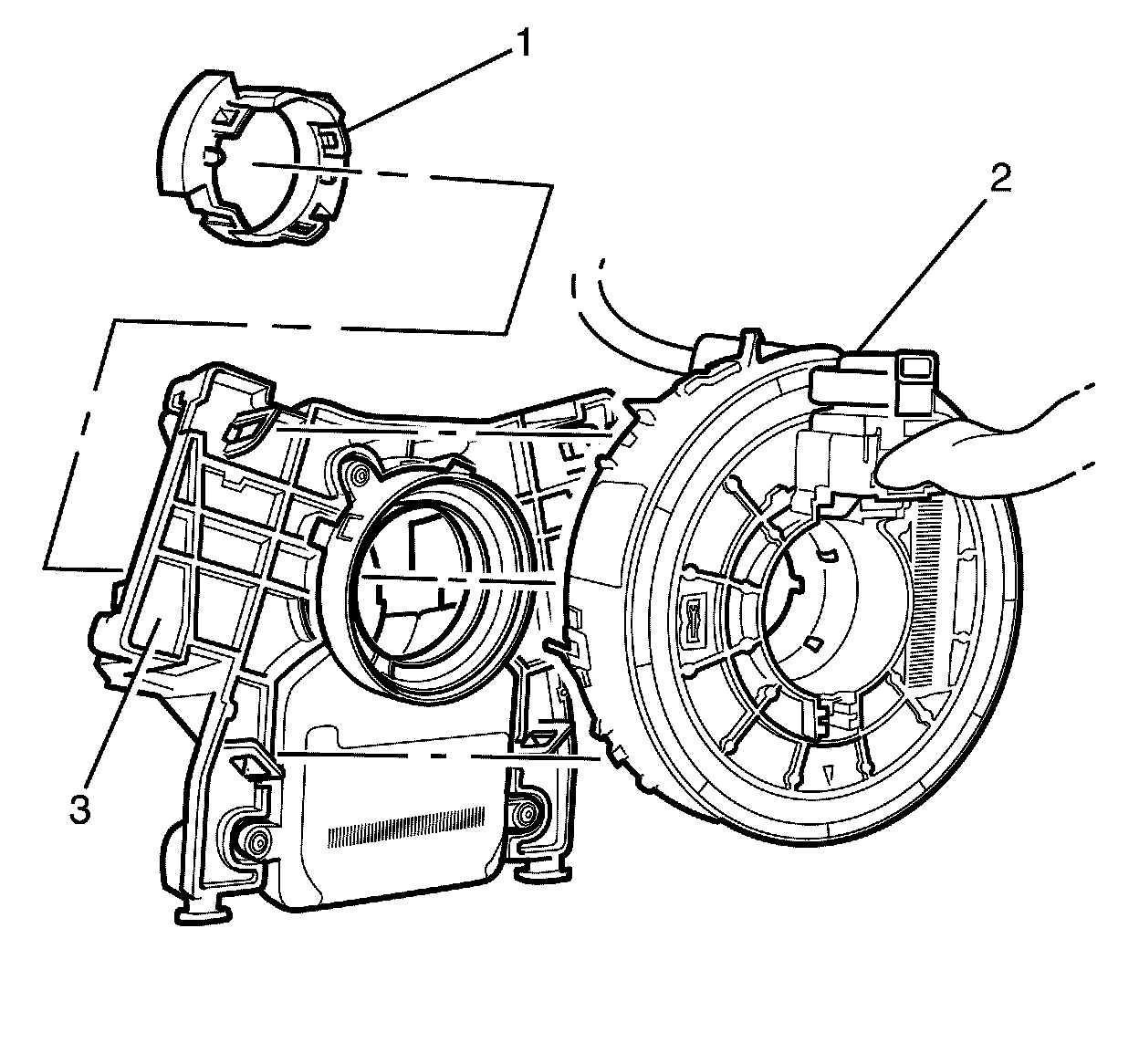 1
2
3