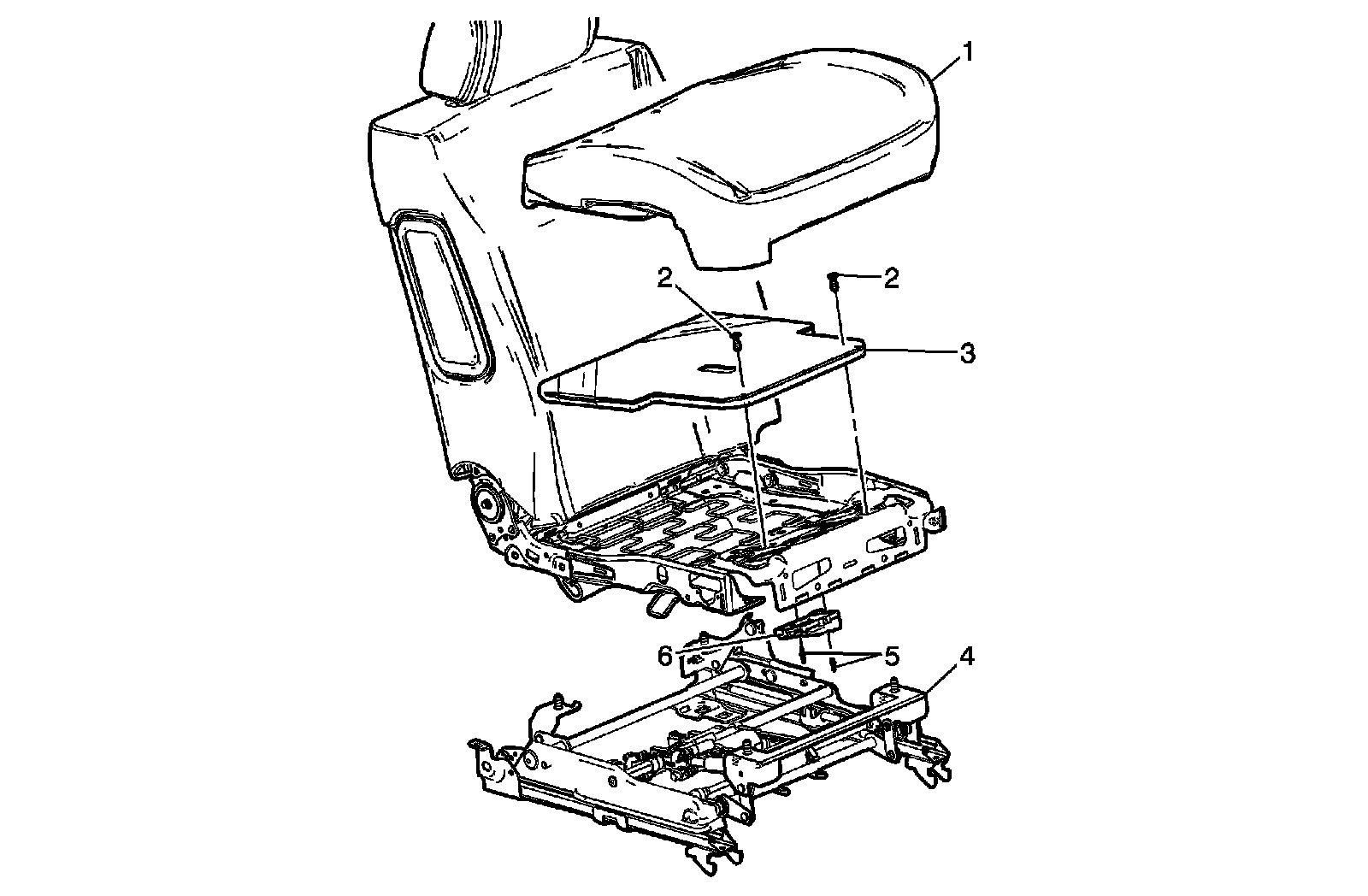 1
2
2
3
6
5
4