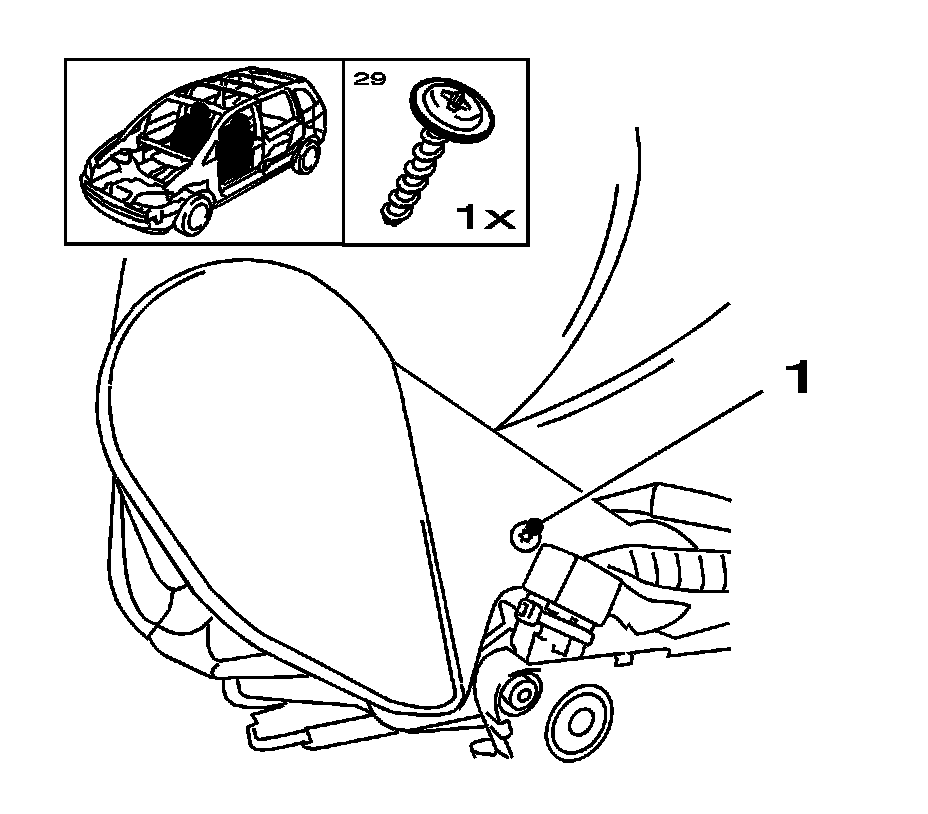 29

1x

1