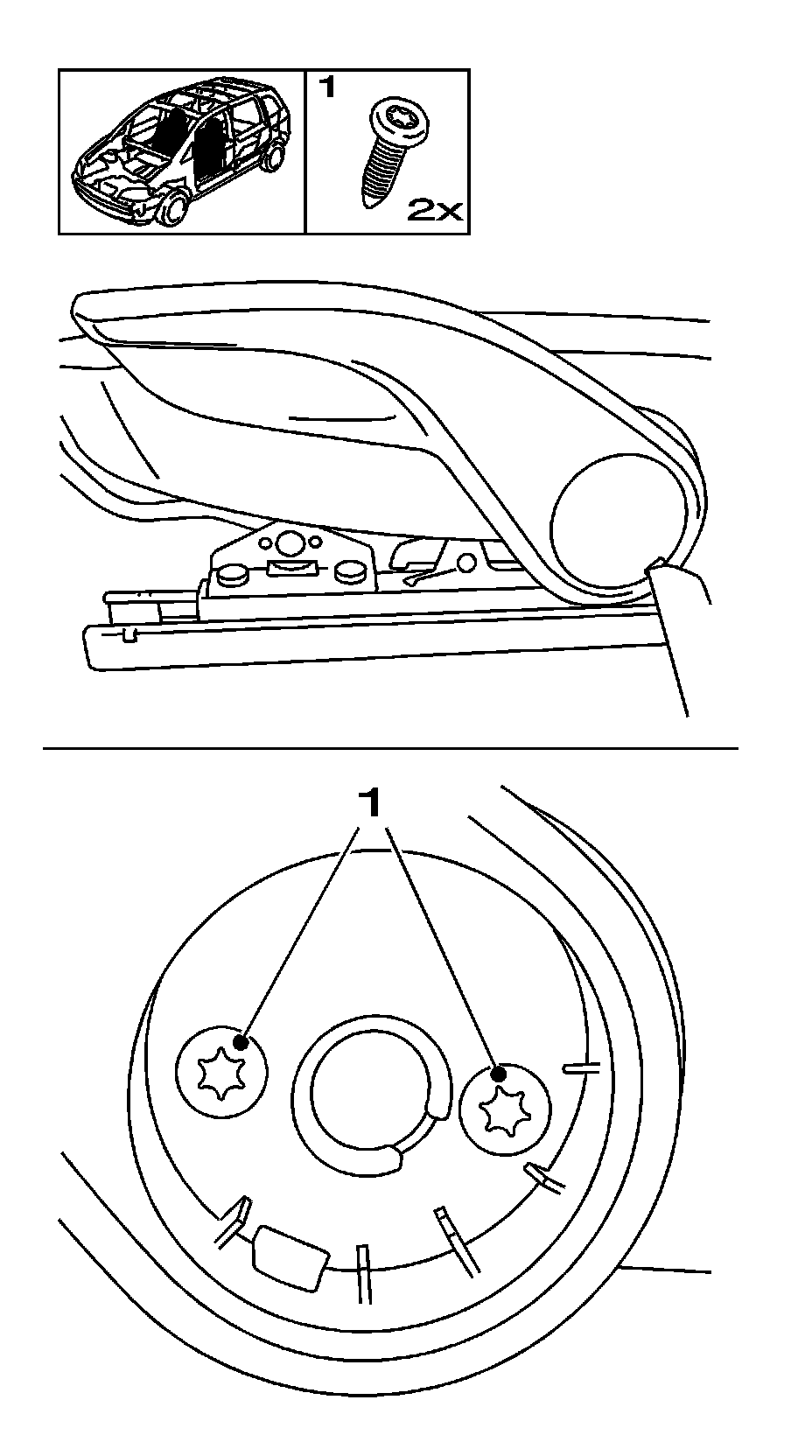 1
2x

1