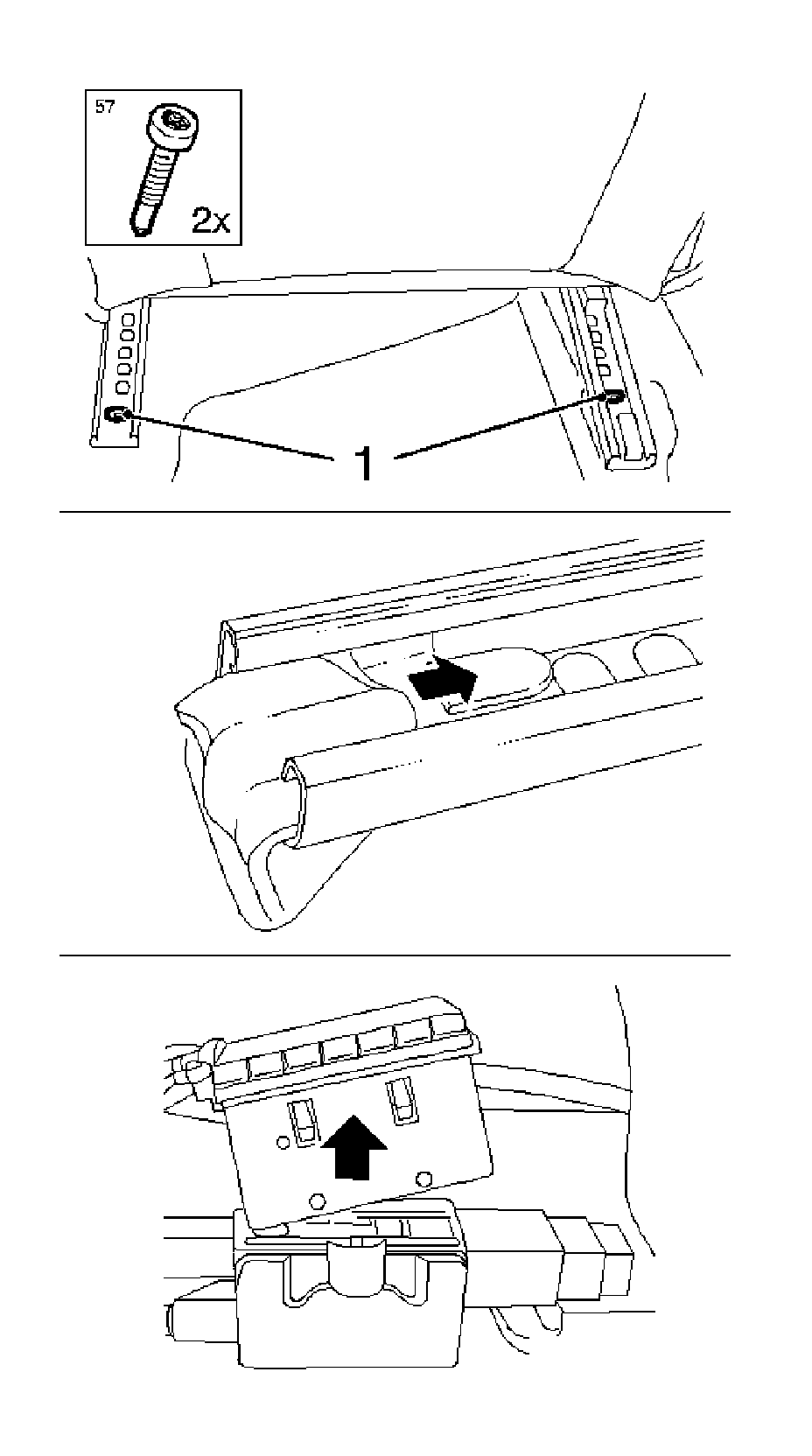 57

2x

1