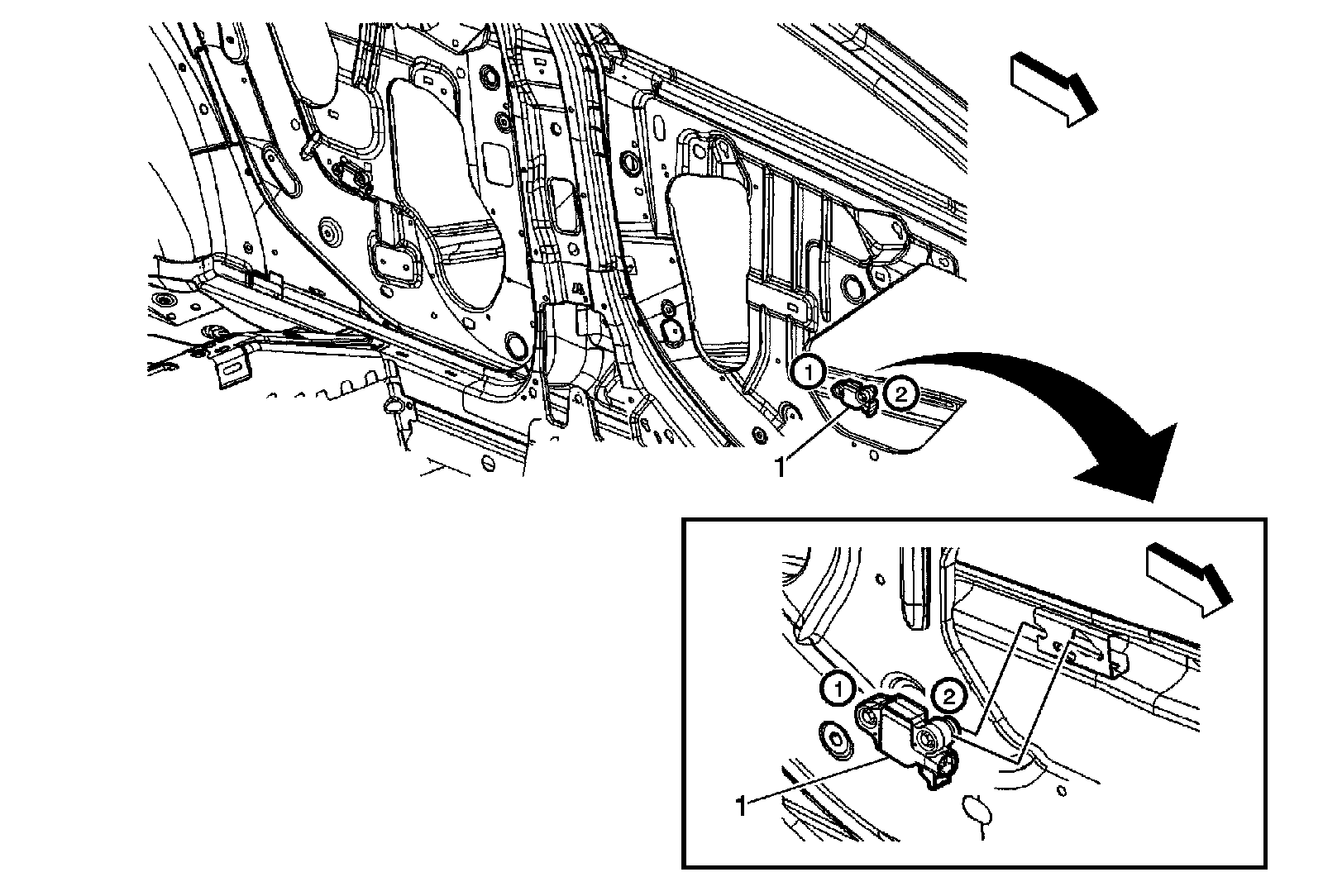 1
2
1
1
2
1