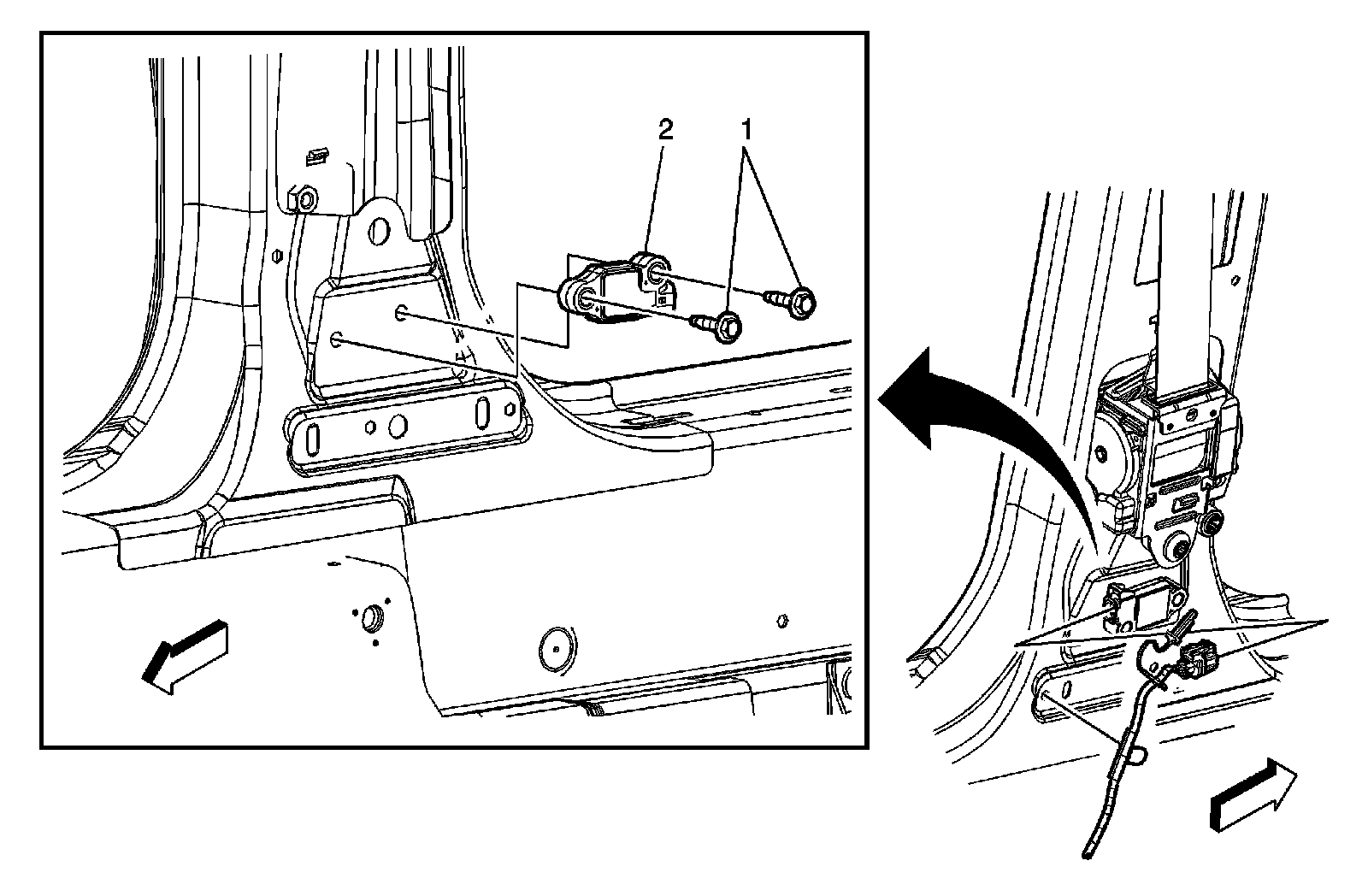 2
1