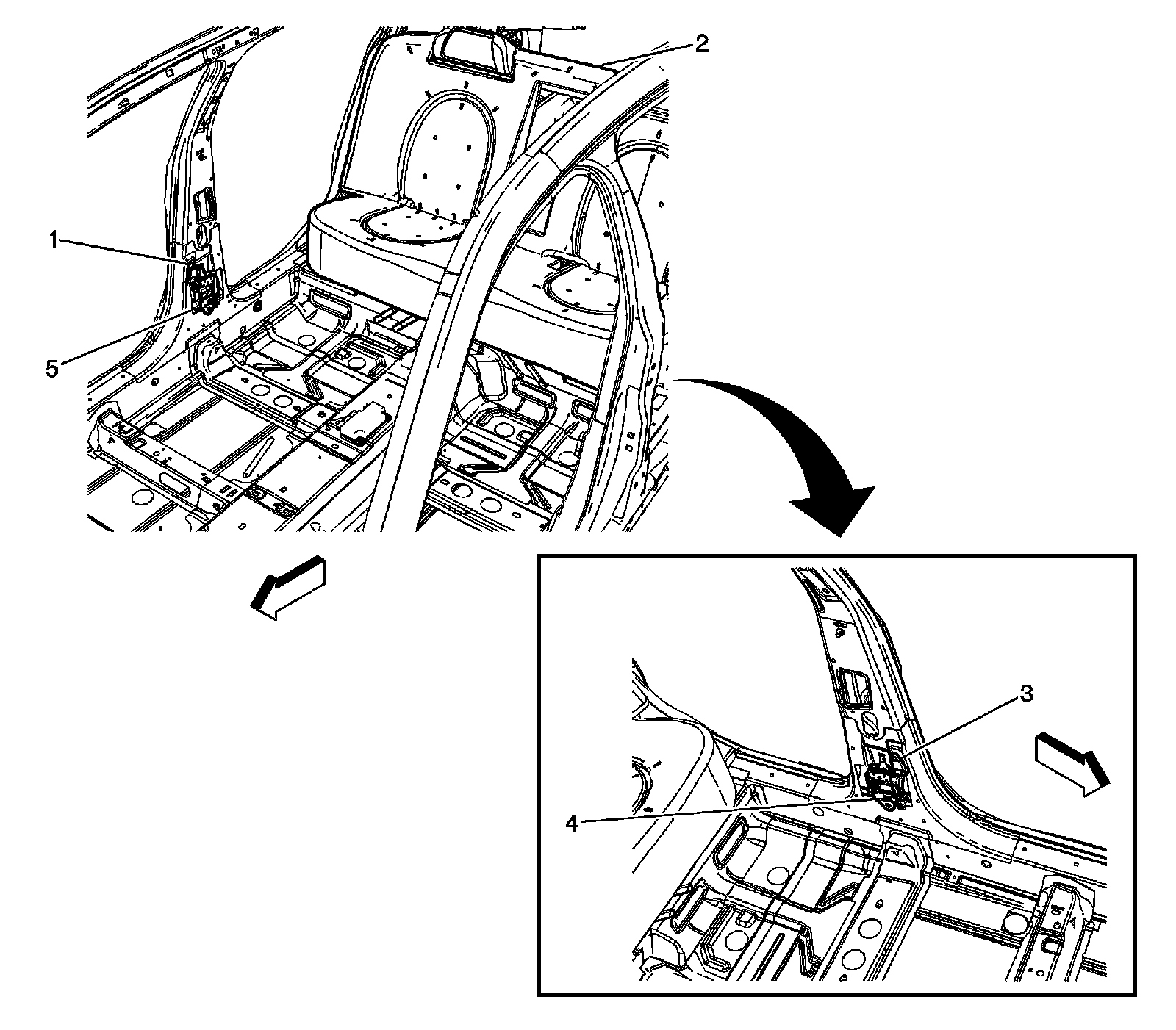 2
1
5
3
4