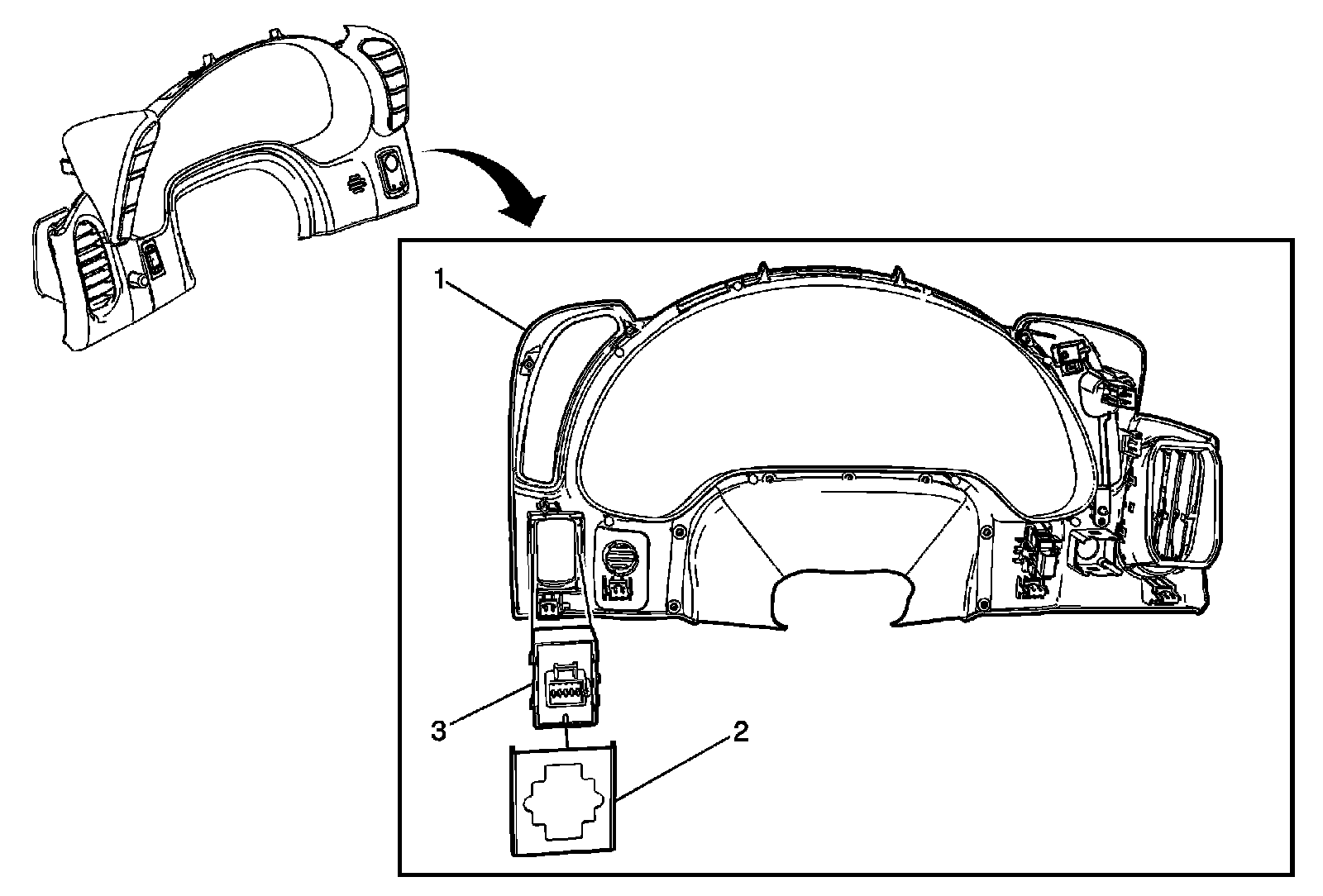 1
3
2