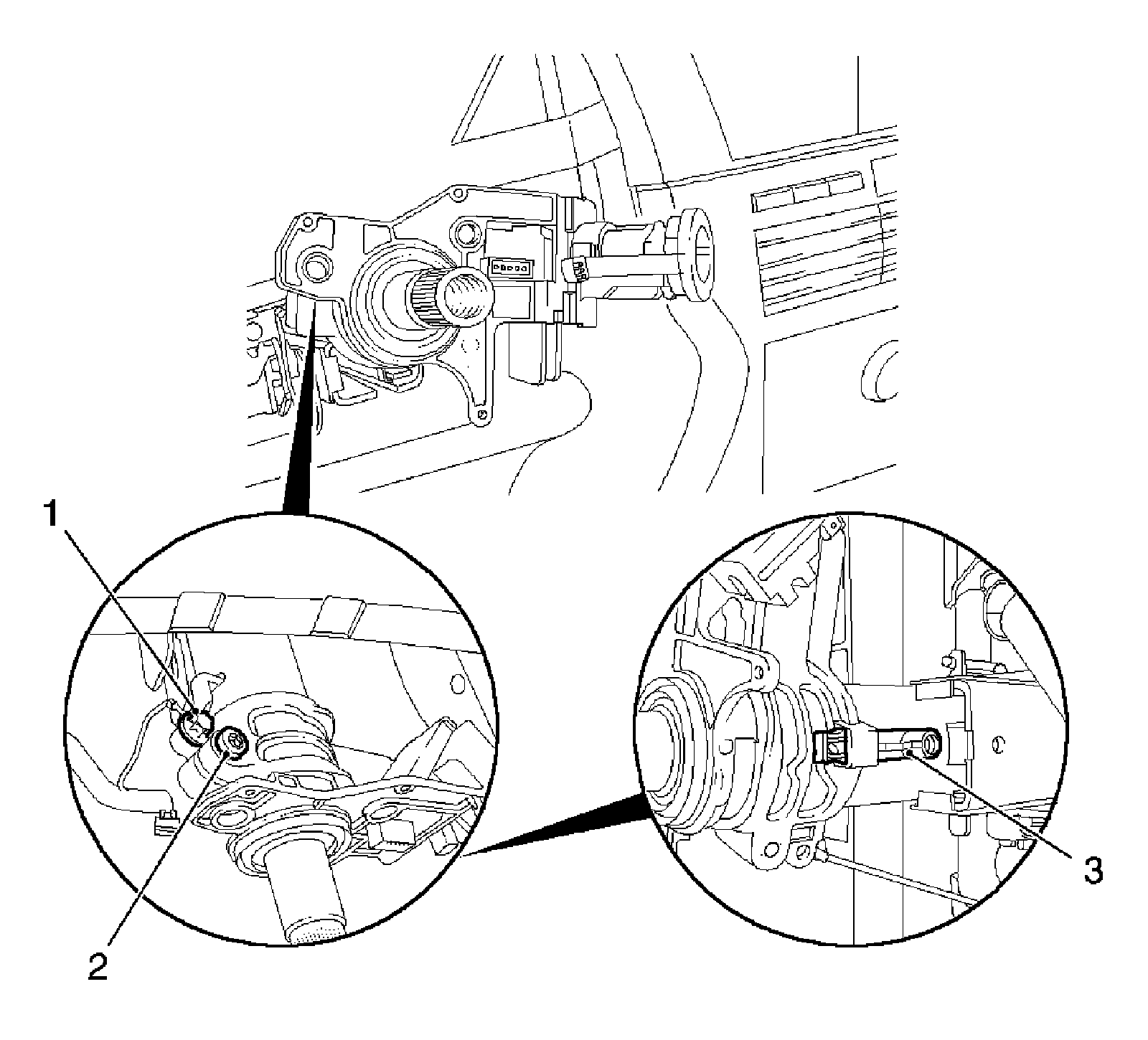 1
2
3