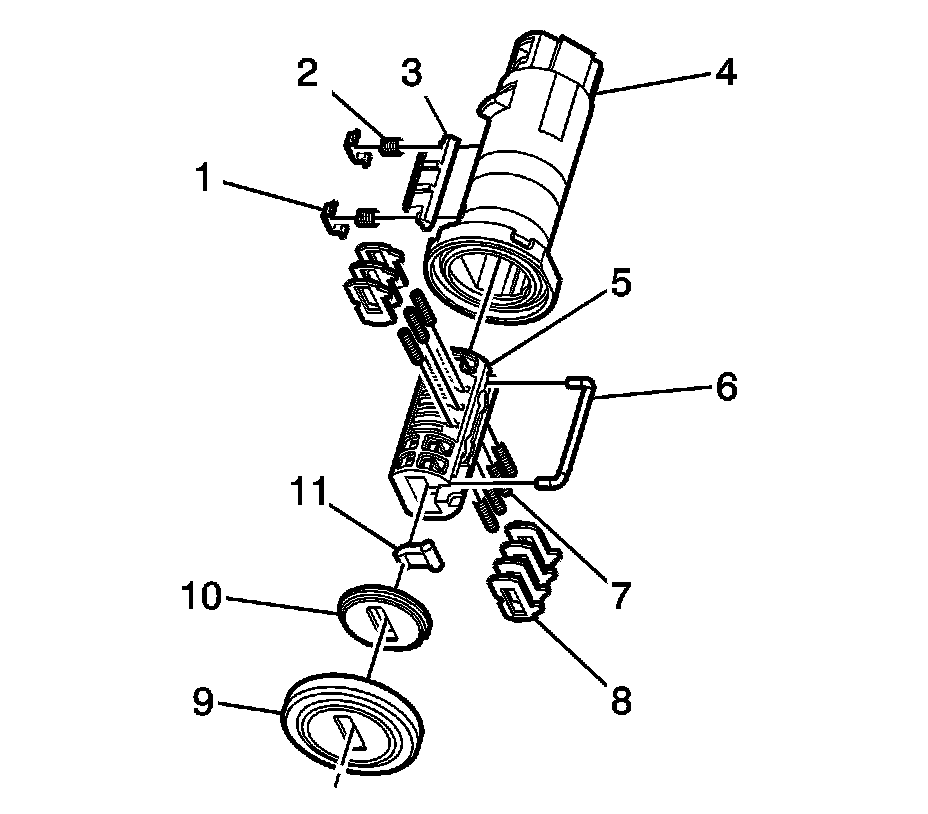 2
3
4
1
5
6
11
7
10
8
9