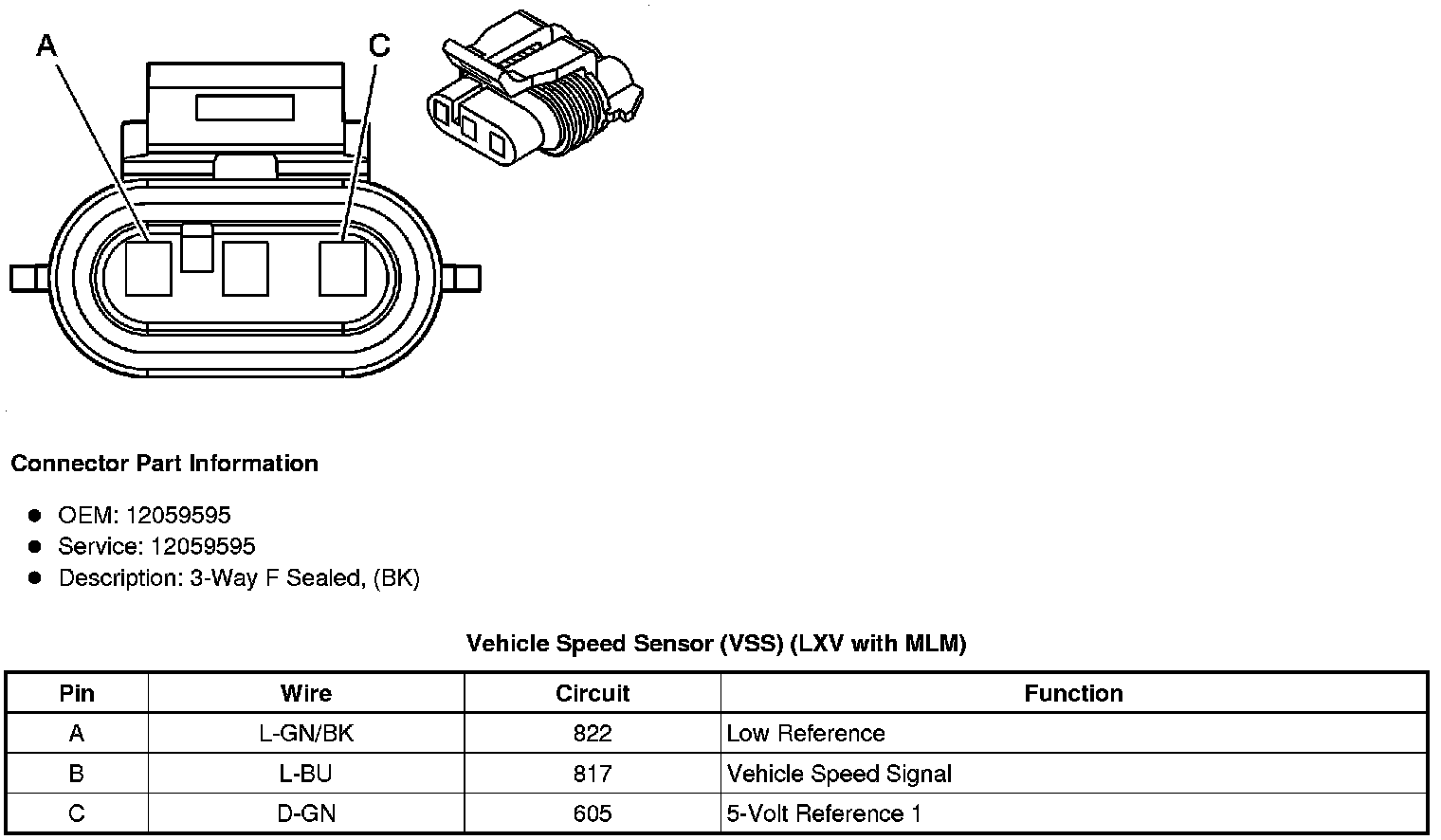 A

C

Connector Part Information

- OEM: 12059595
- Service: 12059595
- Description: 3-Way F Sealed, (BK)

Vehicle Speed Sensor (VSS) (LXV with MLM)

| Pin | Wire | Circuit | Function |
|---|---|---|---|
| A | L-GN/BK | 822 | Low Reference |
| B | L-BU | 817 | Vehicle Speed Signal |
| C | D-GN | 605 | 5-Volt Reference 1 |