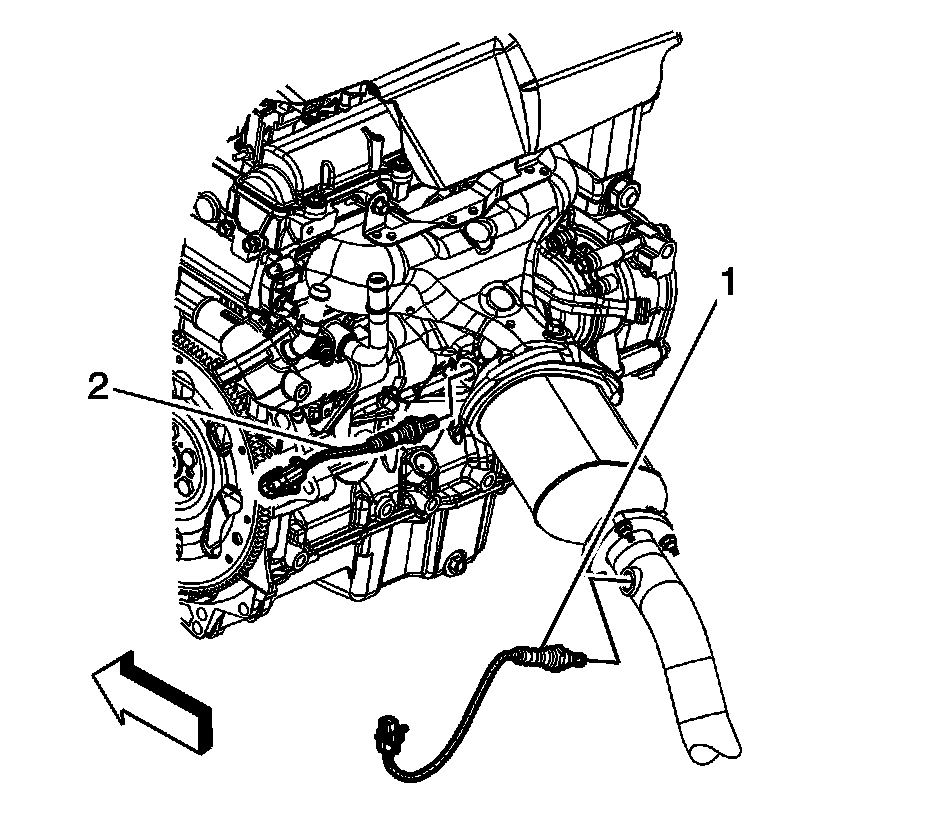 1
2