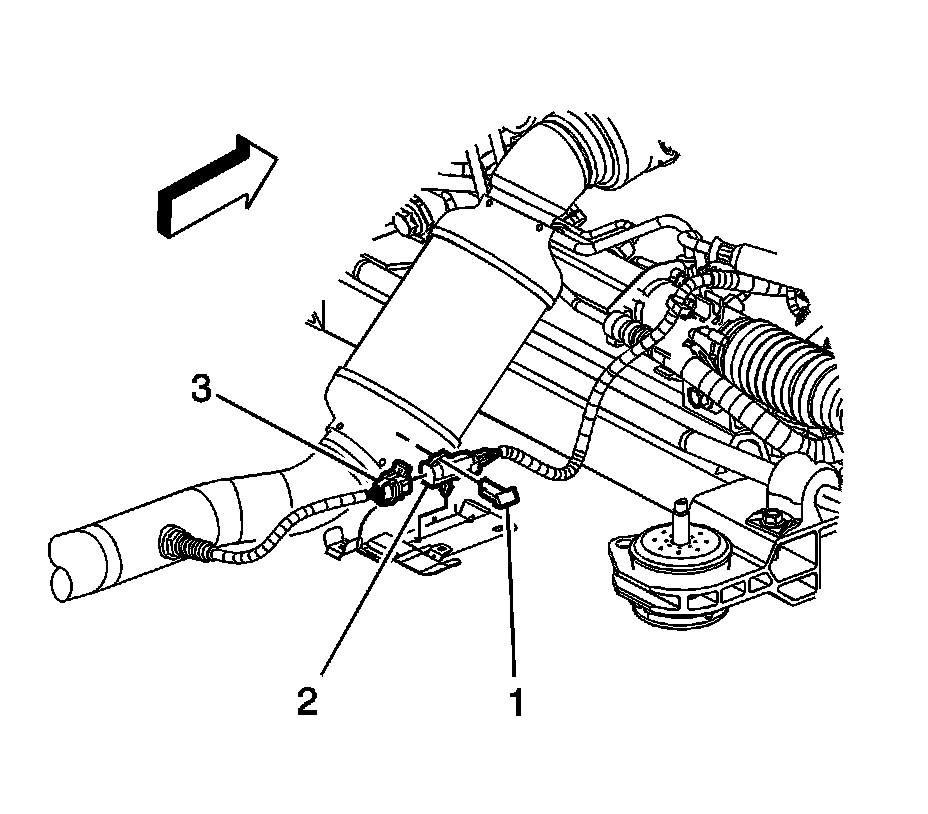 3

2

1