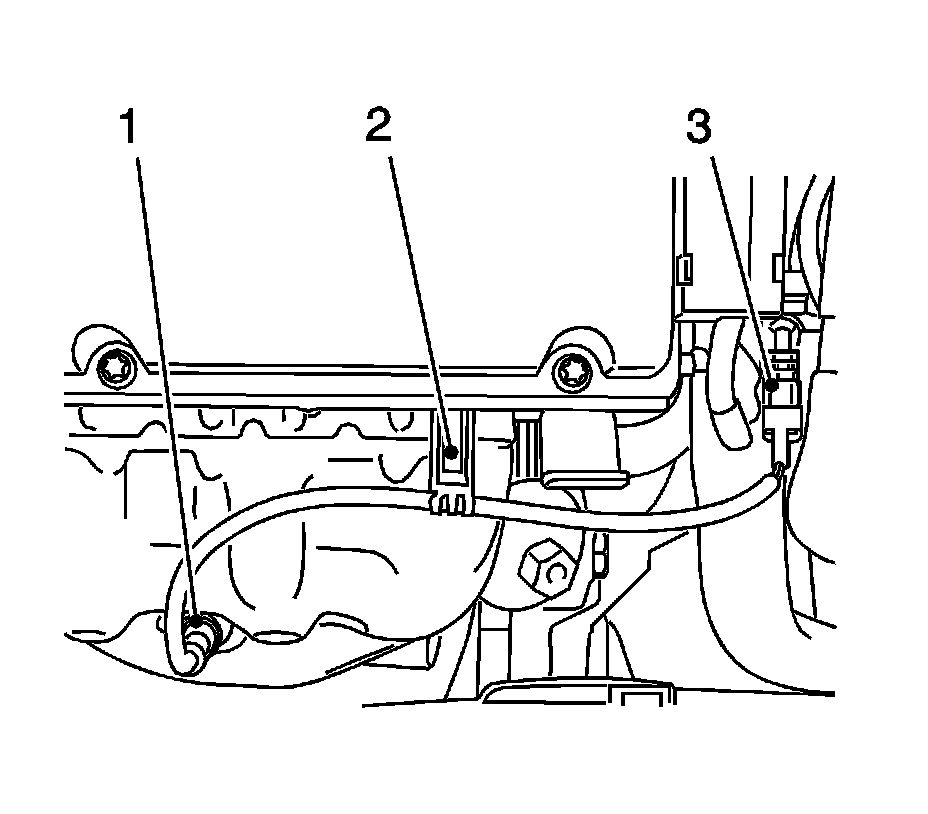 1
2
3