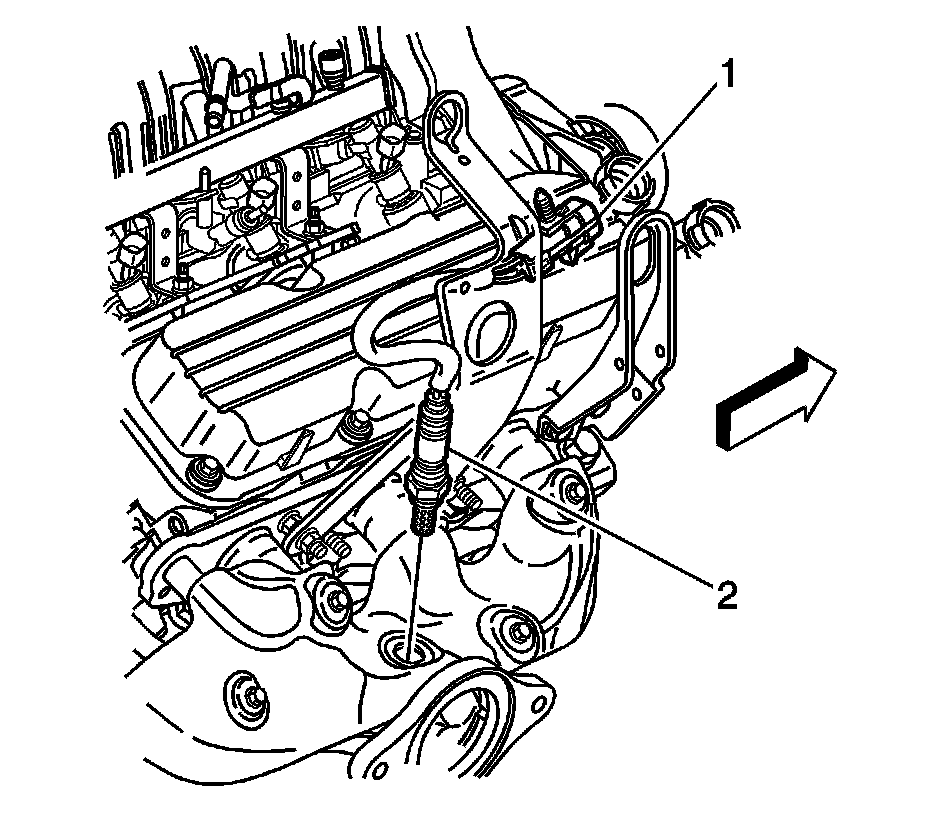 1

2