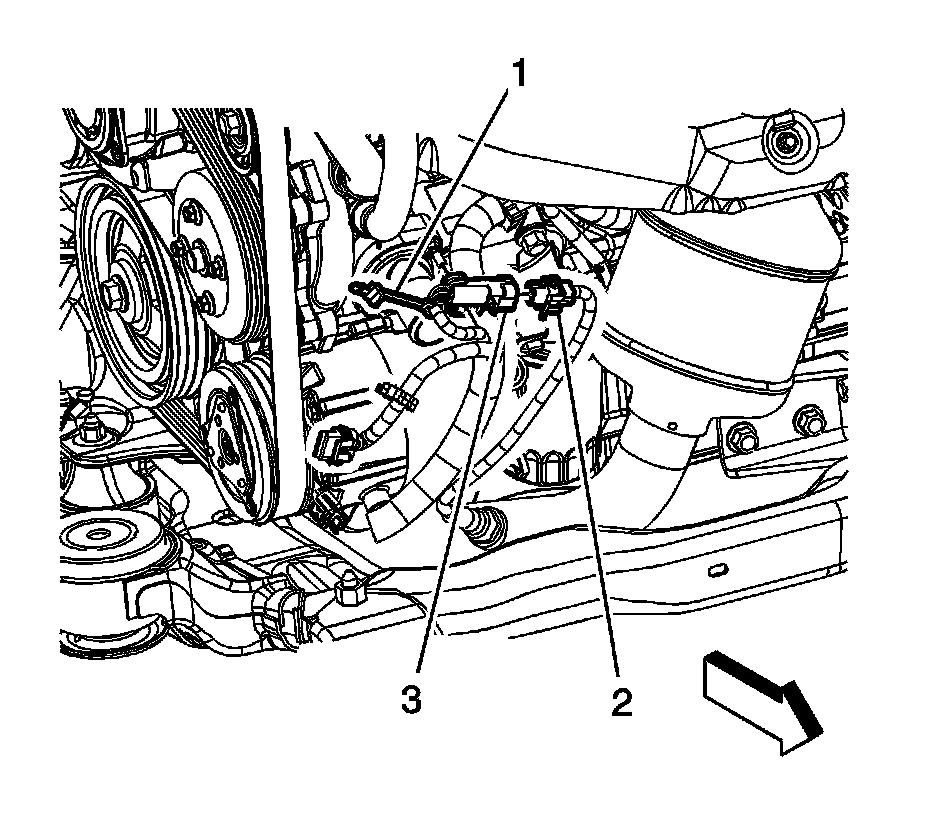 1
3
2