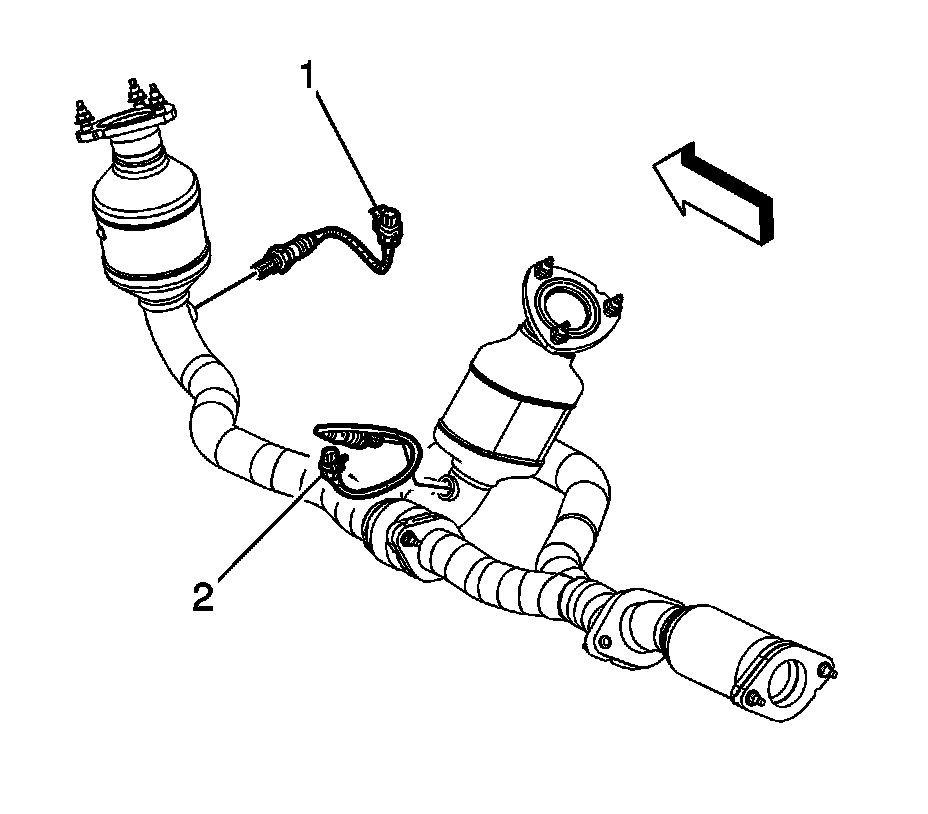 1

2