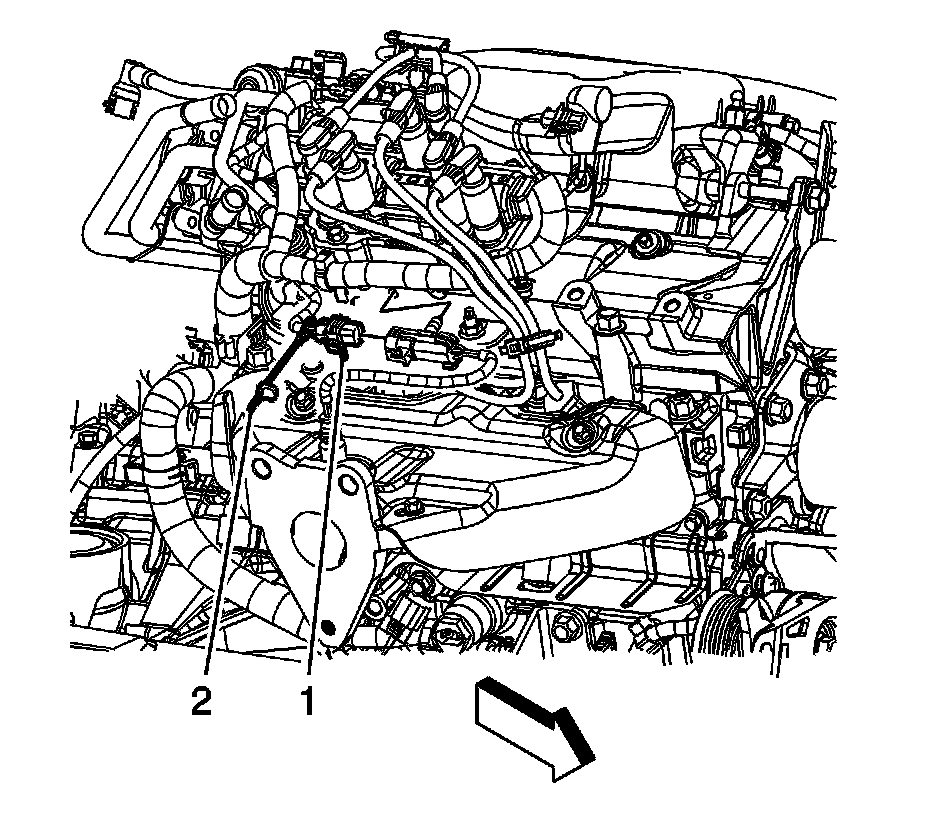 2 1