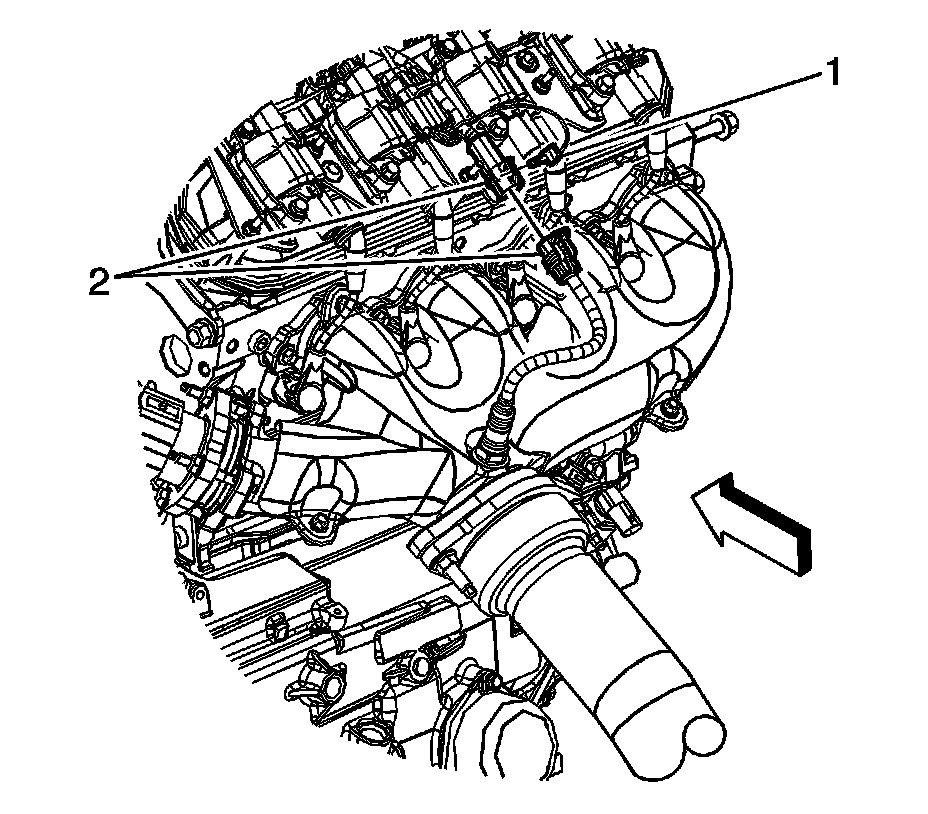 1
2