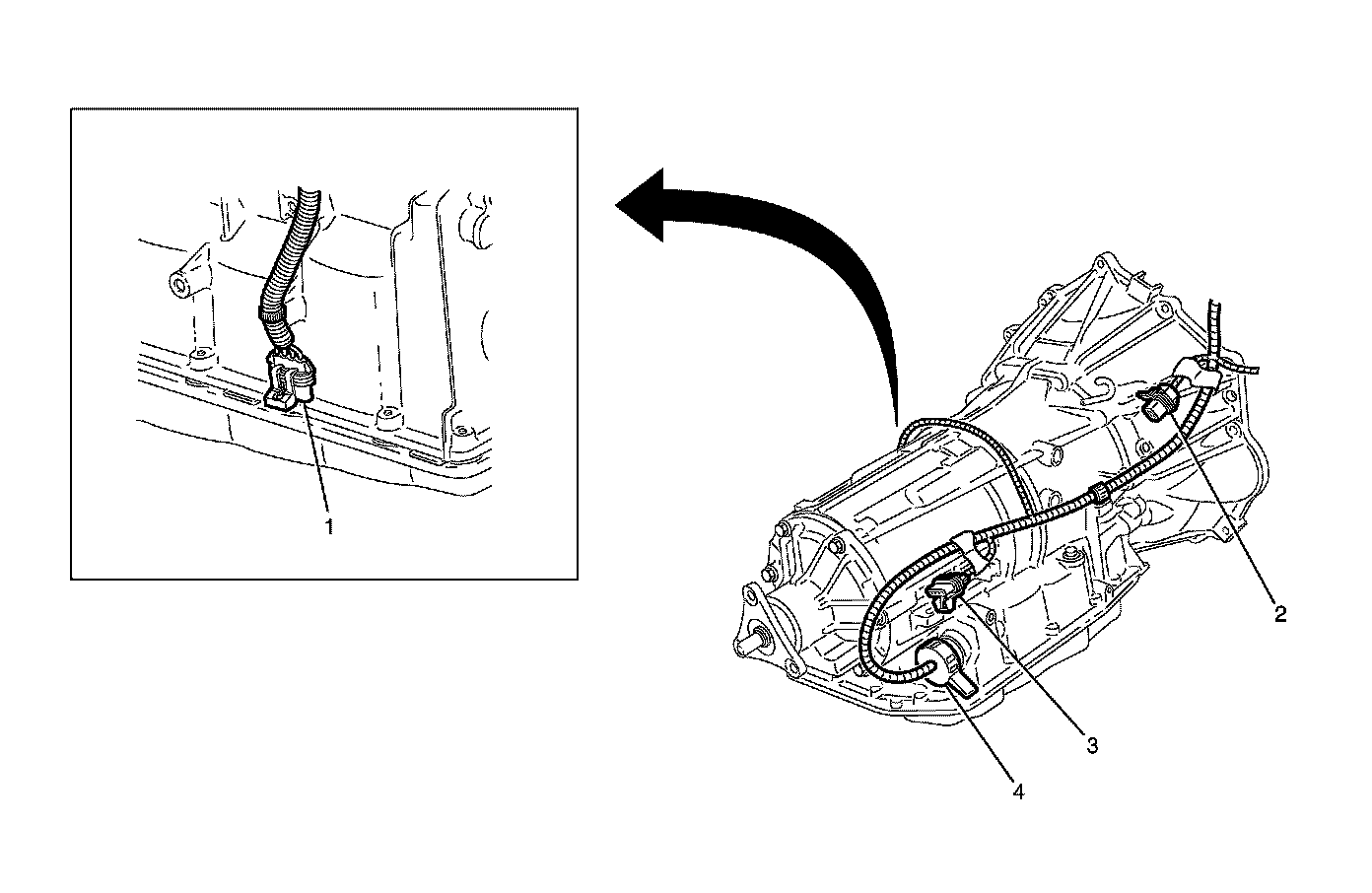 1
2
3
4