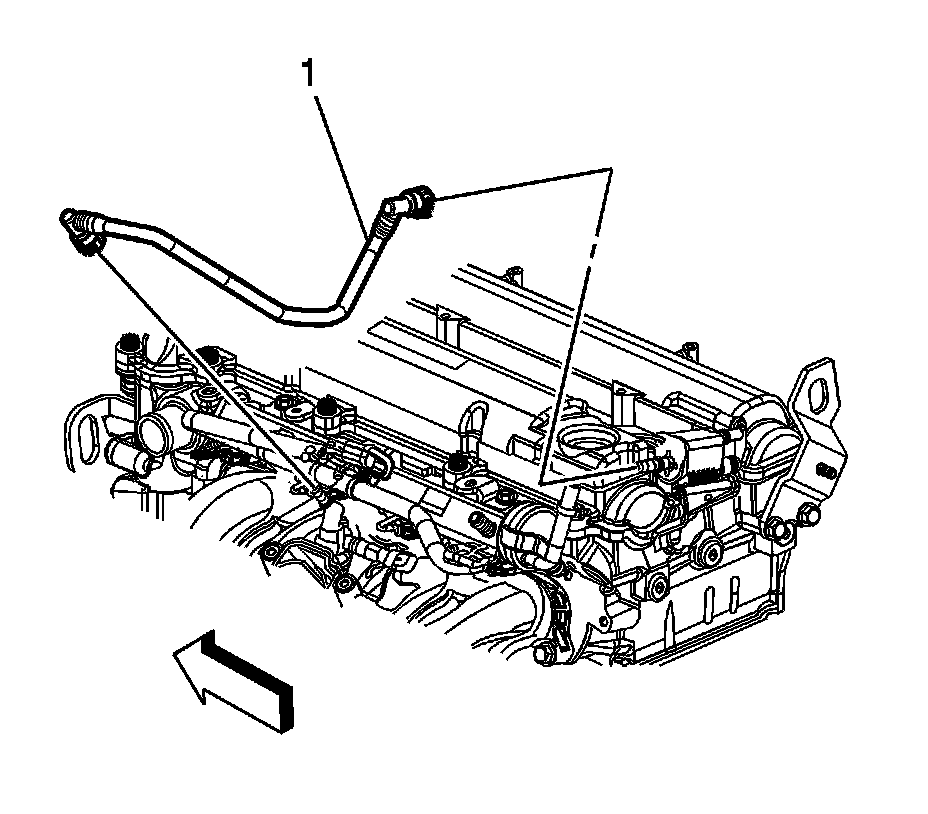 1