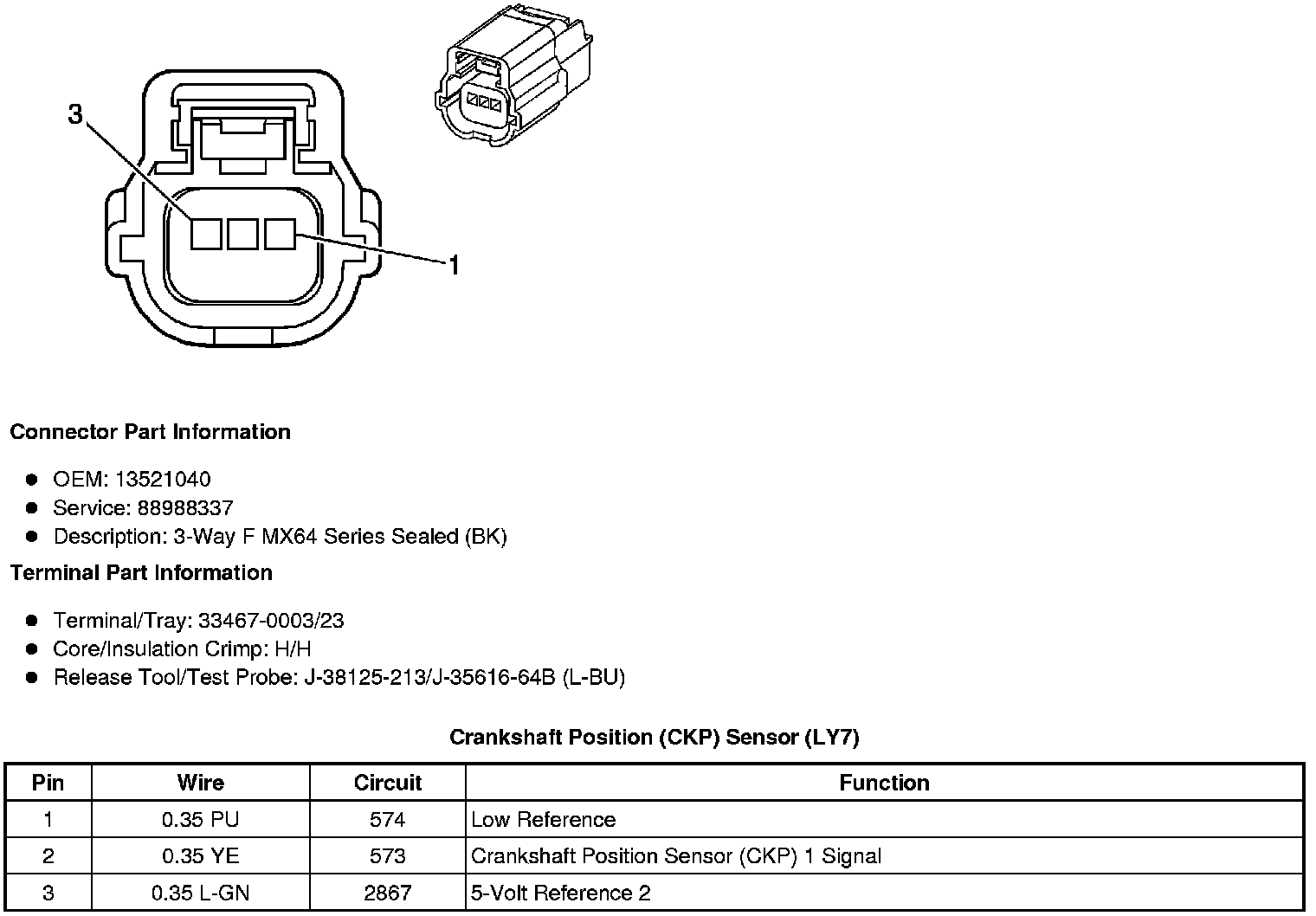 3

1

Connector Part Information

- OEM: 13521040
- Service: 88988337
- Description: 3-Way F MX64 Series Sealed (BK)

Terminal Part Information

- Terminal/Tray: 33467-0003/23
- Core/Insulation Crimp: H/H
- Release Tool/Test Probe: J-38125-213/J-35616-64B (L-BU)

Crankshaft Position (CKP) Sensor (LY7)

| Pin | Wire | Circuit | Function |
|---|---|---|---|
| 1 | 0.35 PU | 574 | Low Reference |
| 2 | 0.35 YE | 573 | Crankshaft Position Sensor (CKP) 1 Signal |
| 3 | 0.35 L-GN | 2867 | 5-Volt Reference 2 |