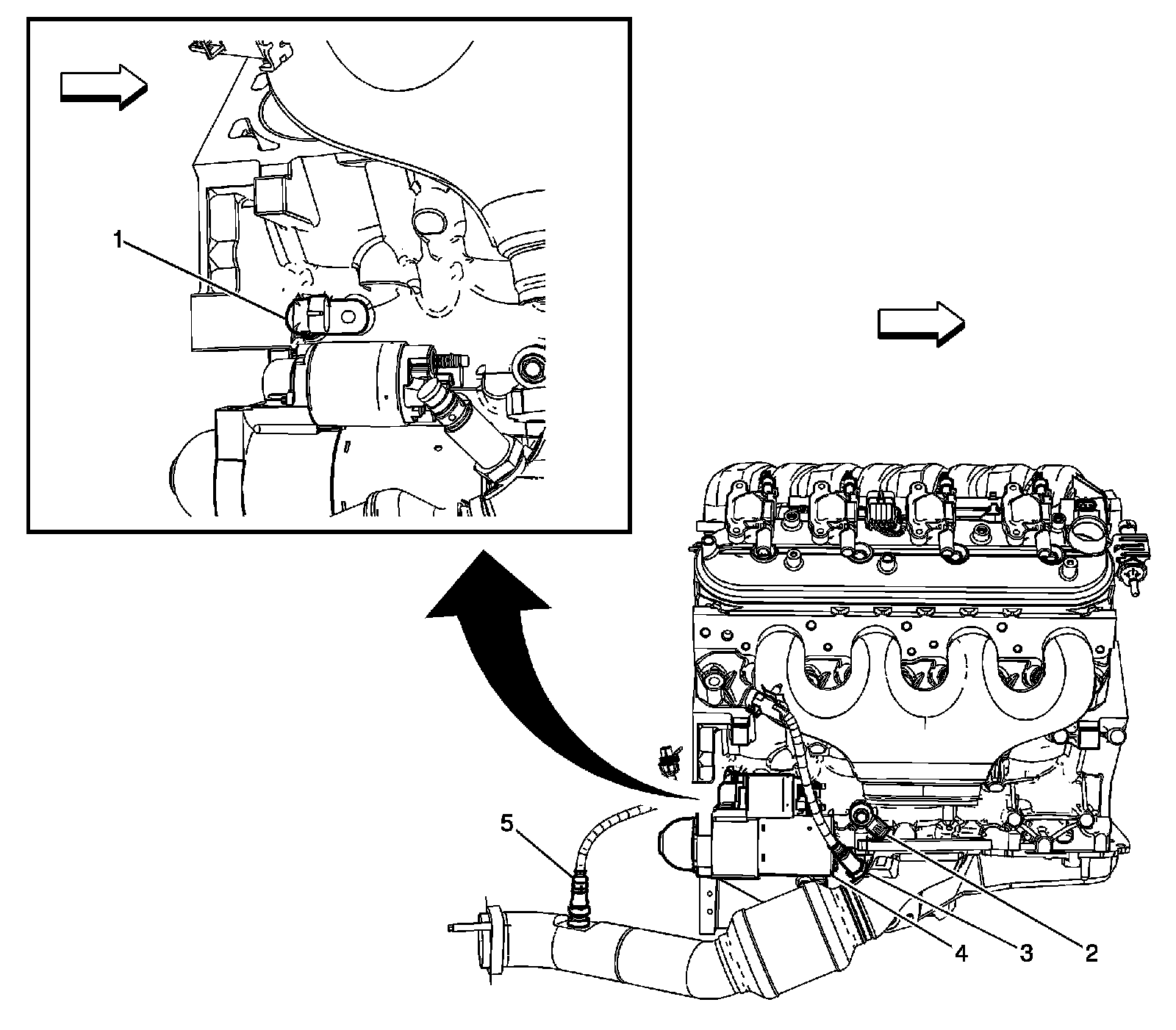 1

5

4

3

2