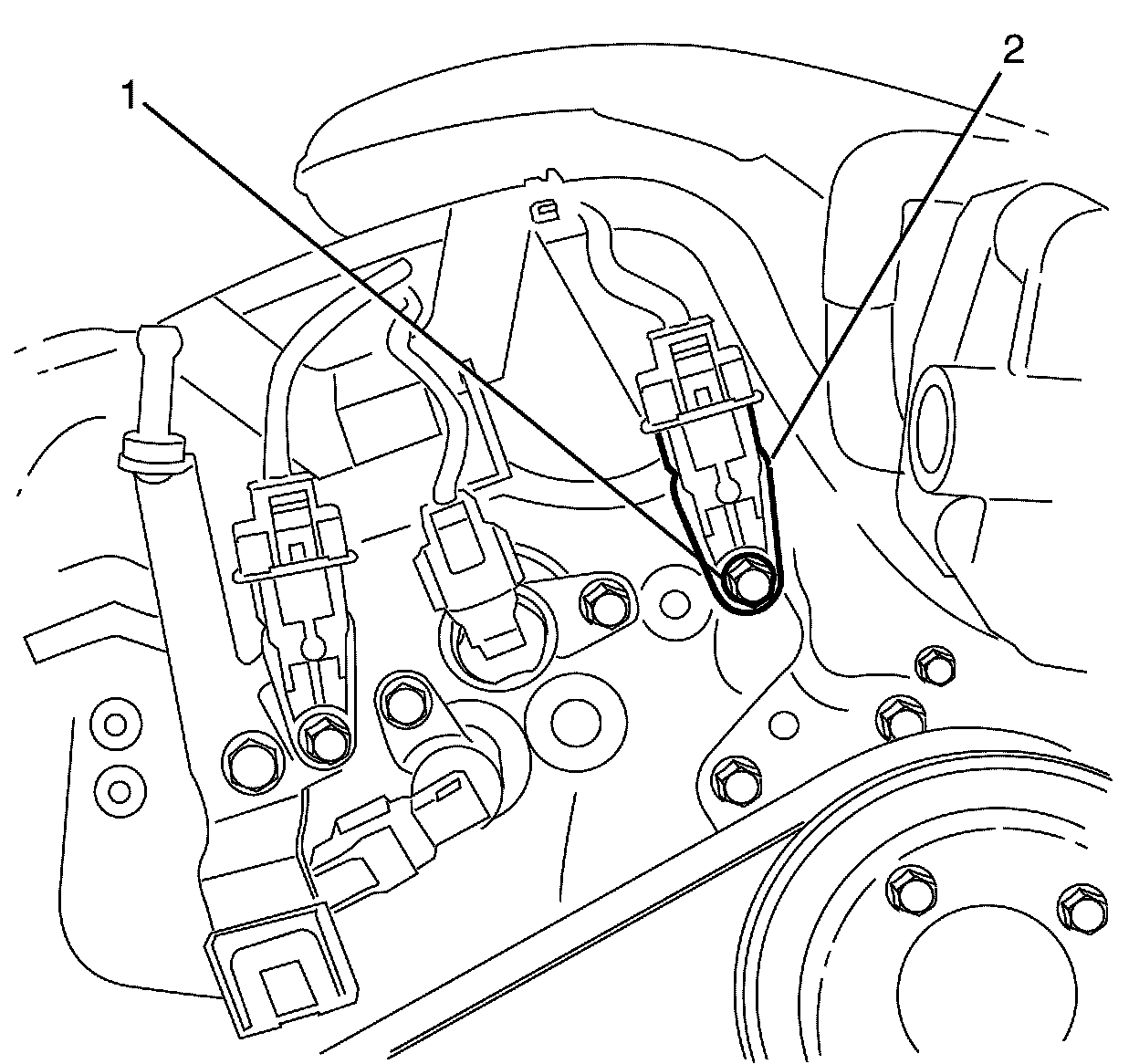 1
2