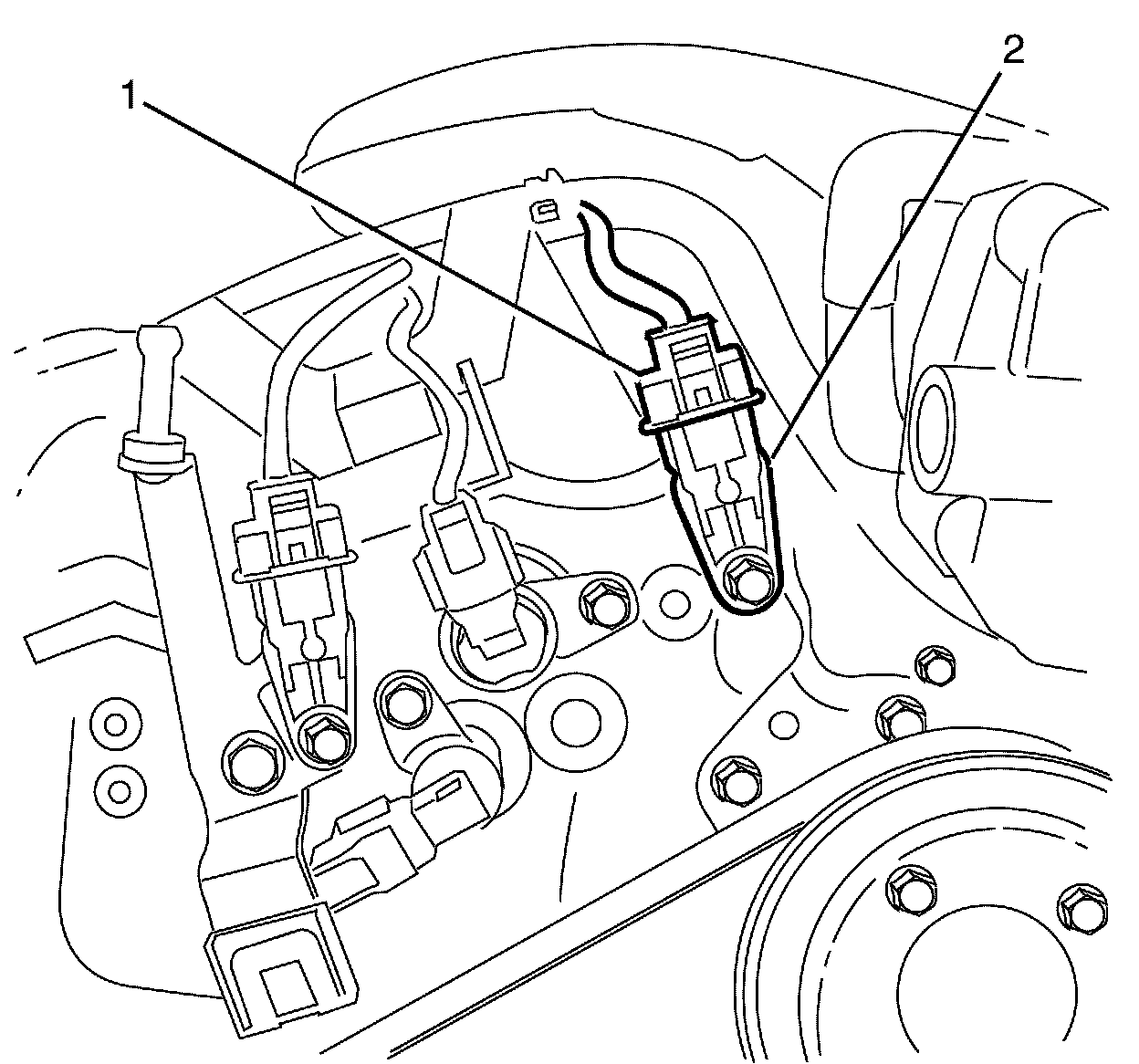 1
2