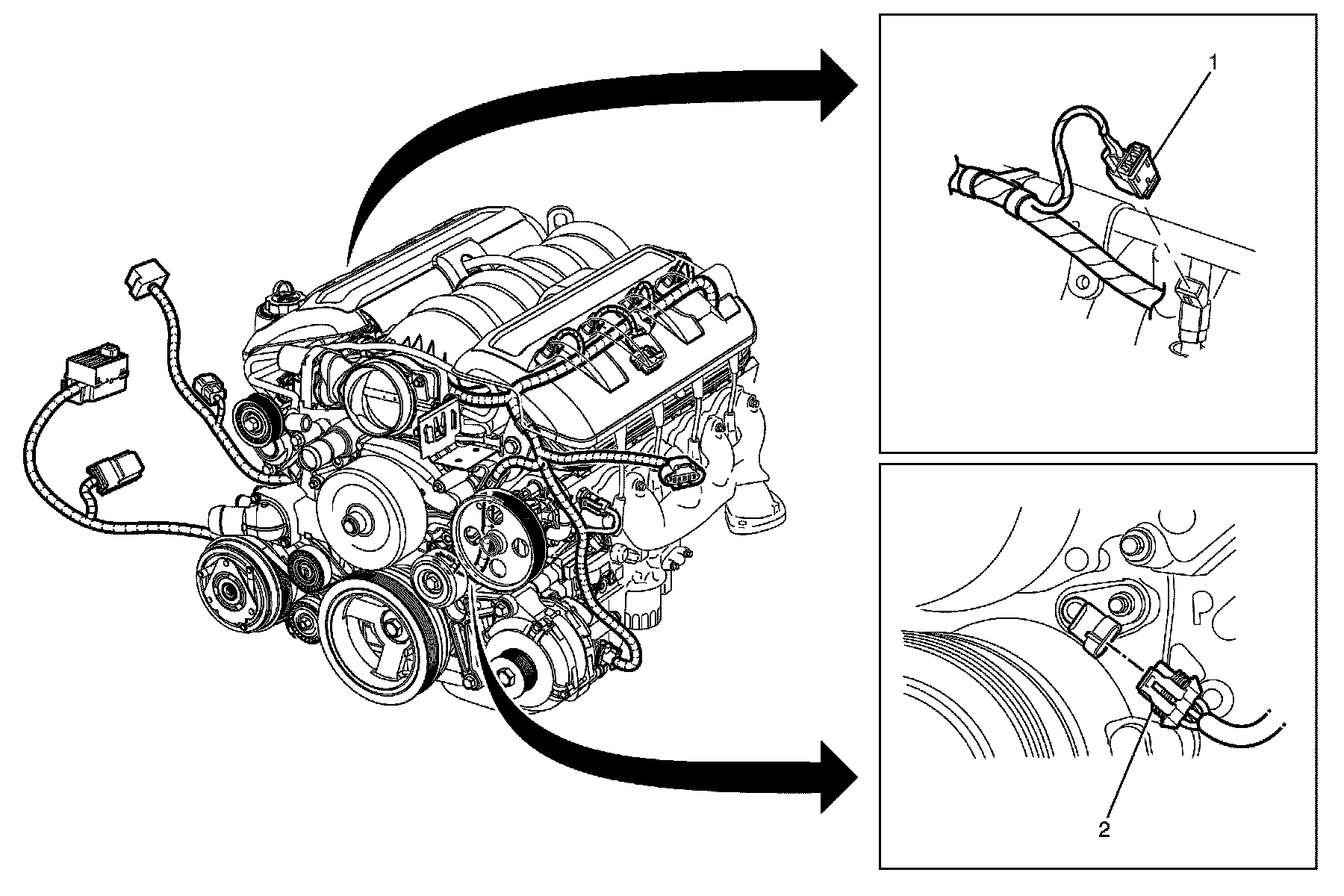 1

2