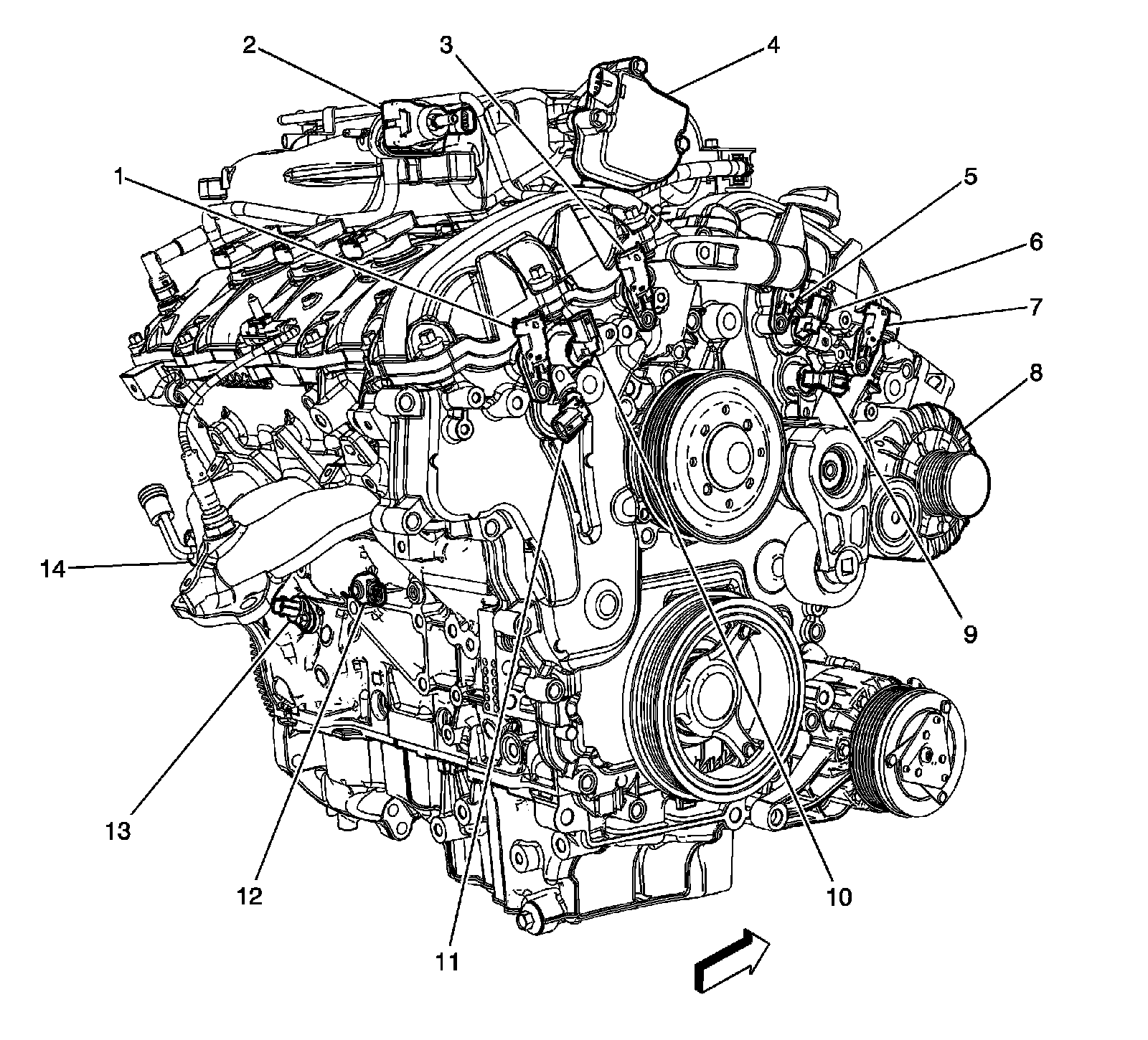 2
3
4
1
5
6
7
8
14
9
13
12
11
10