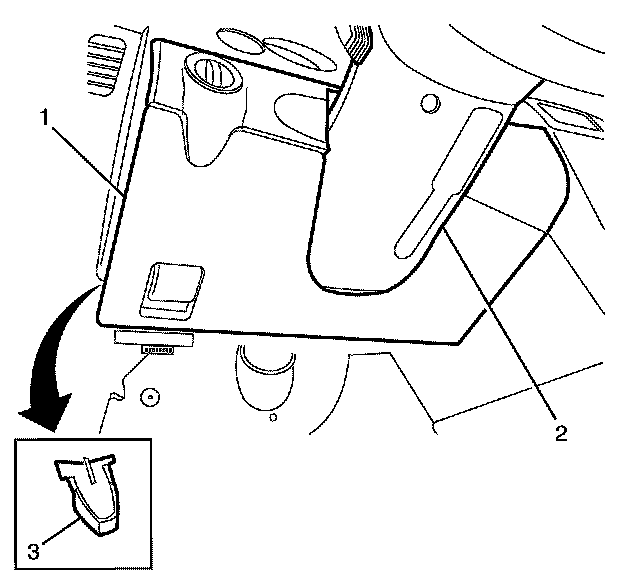 1
2
3