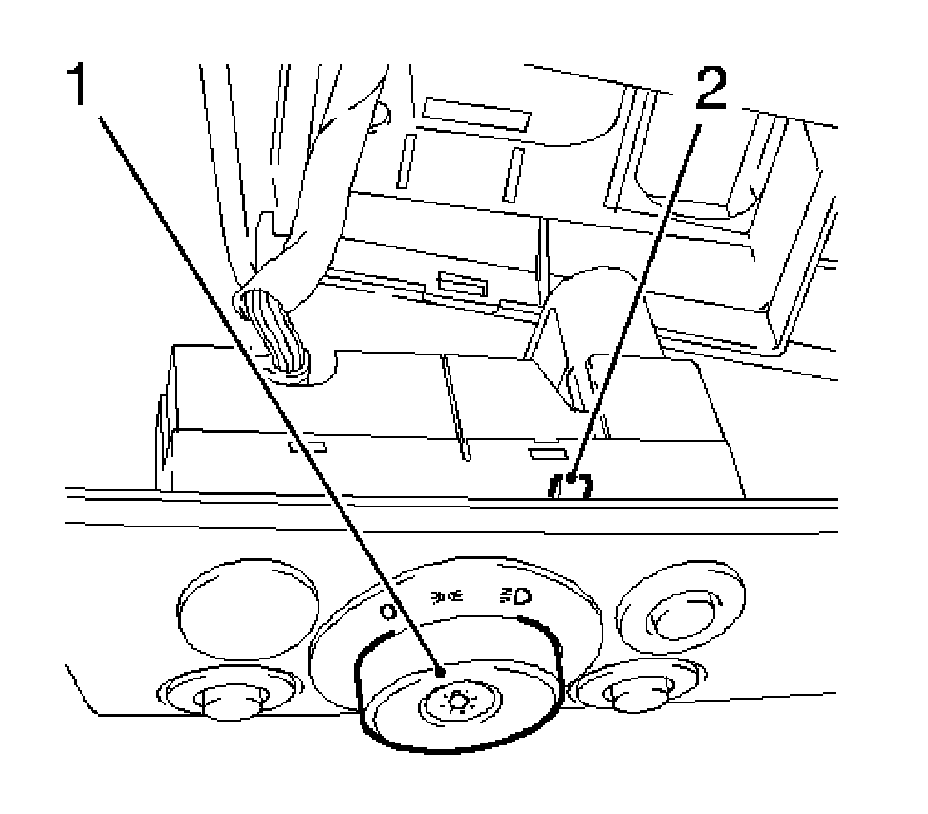 1

2

0