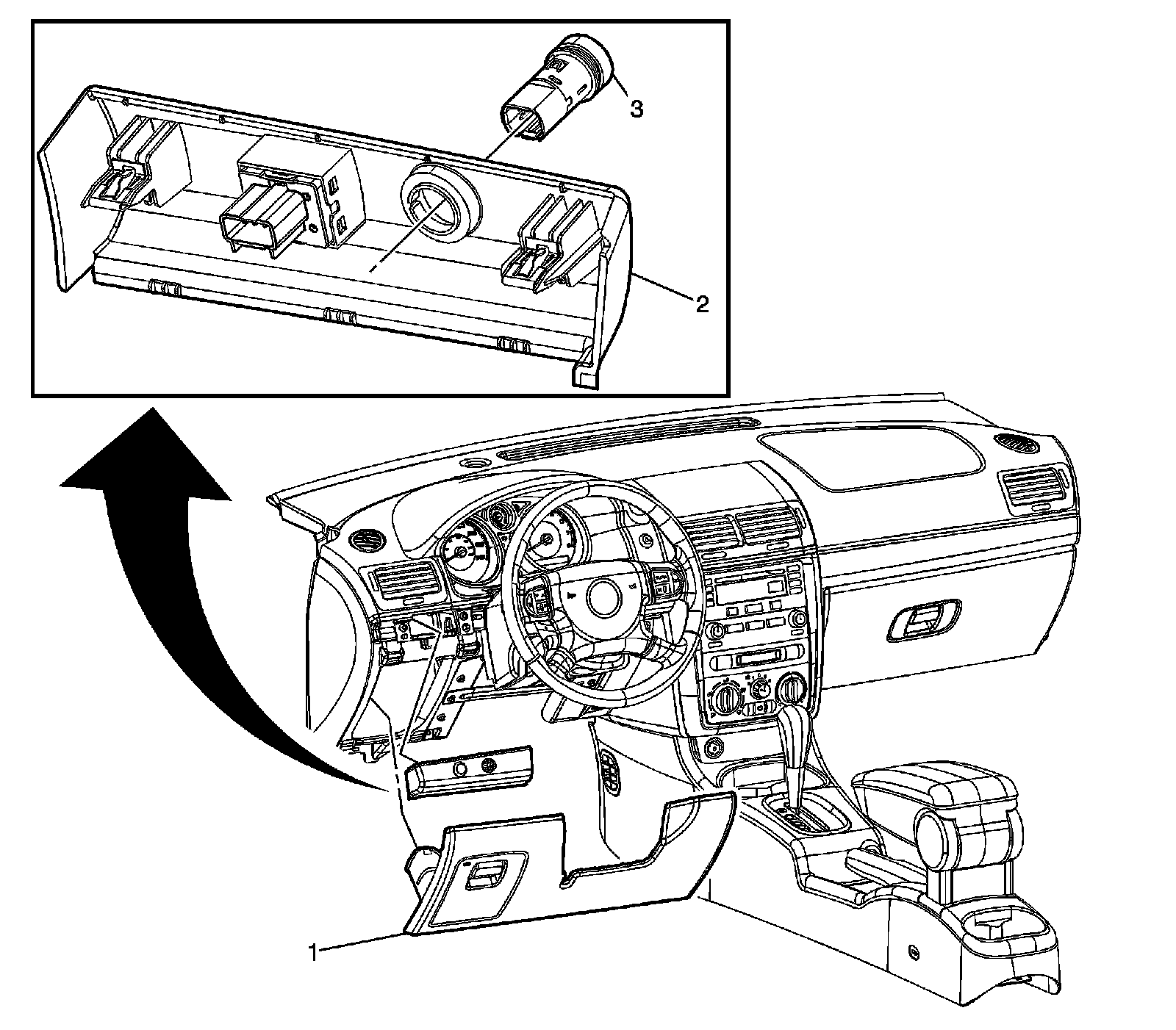 3

2

1