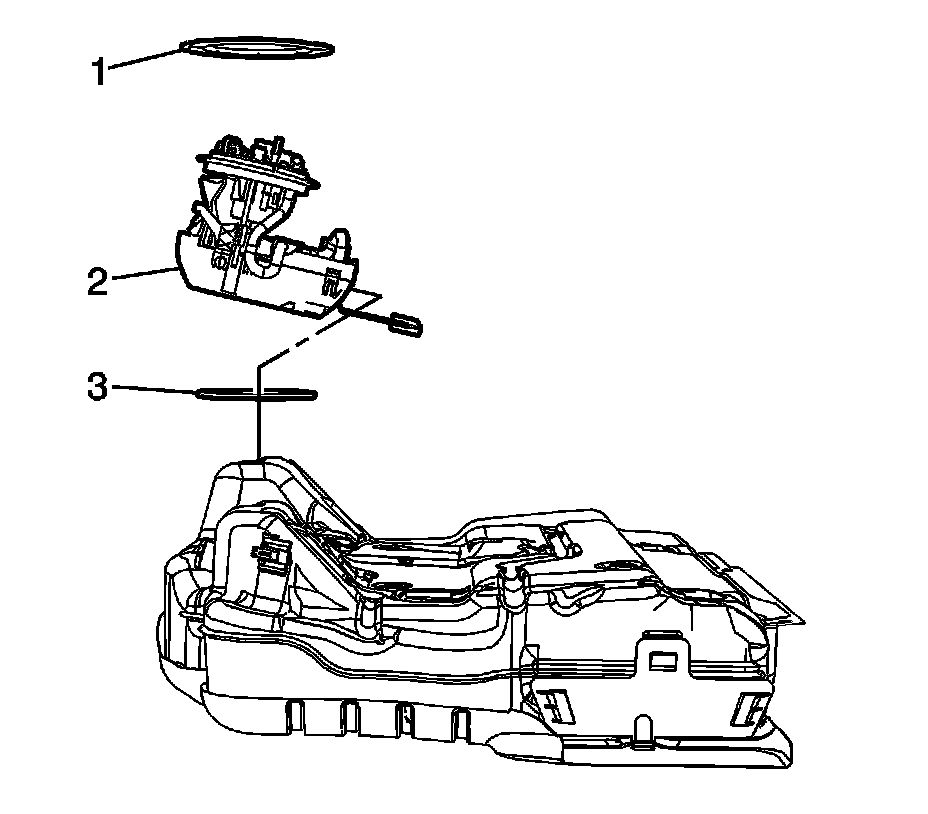 1

2

3