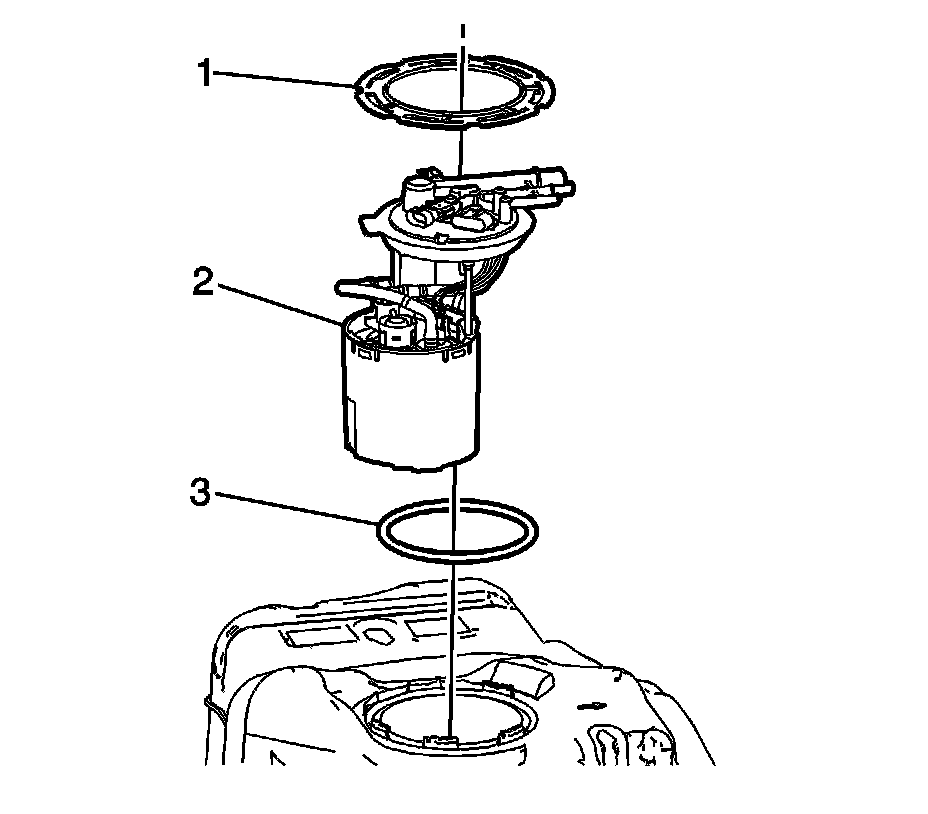 1
2
3