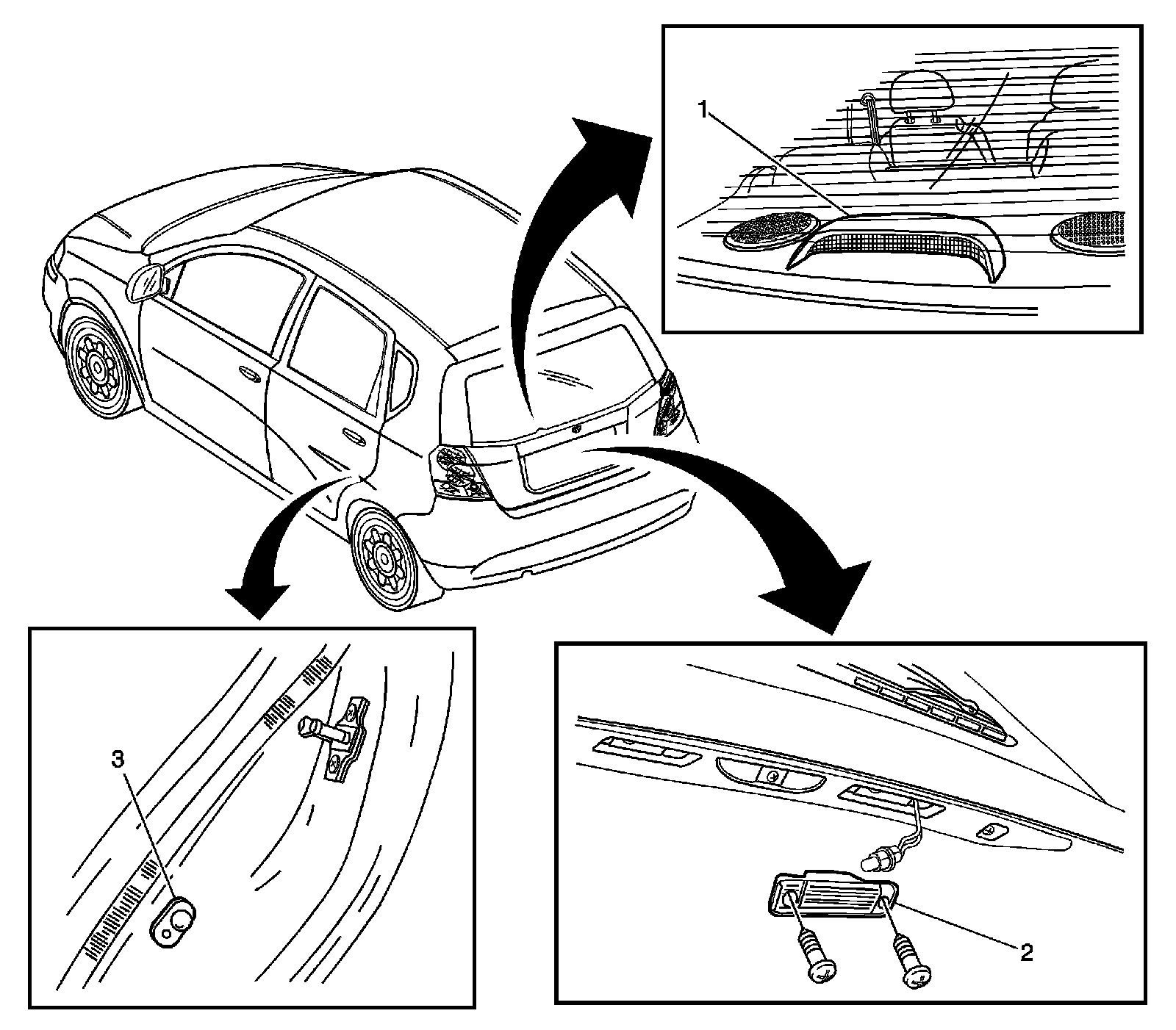 1

3

2