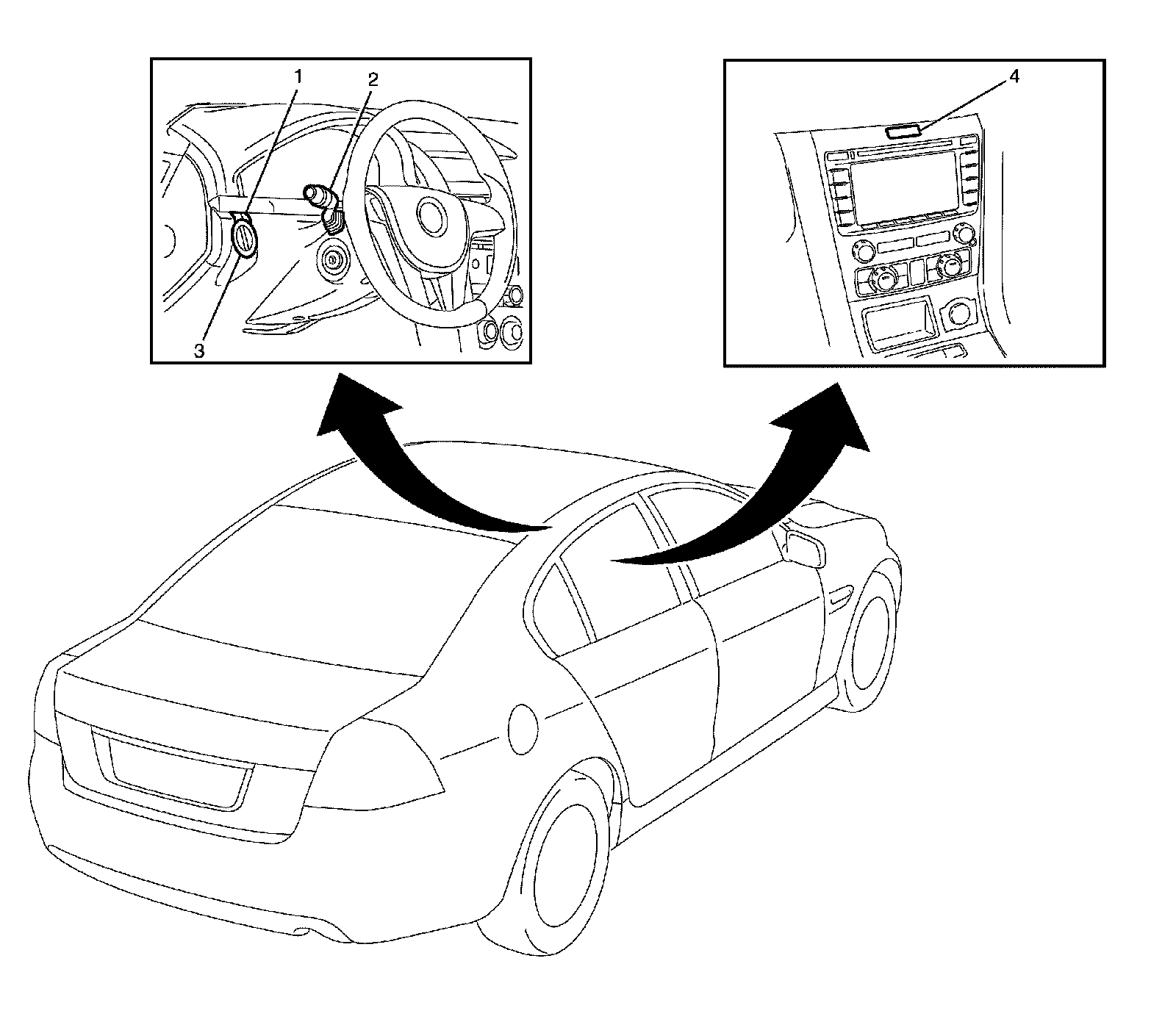 1
2
3
4