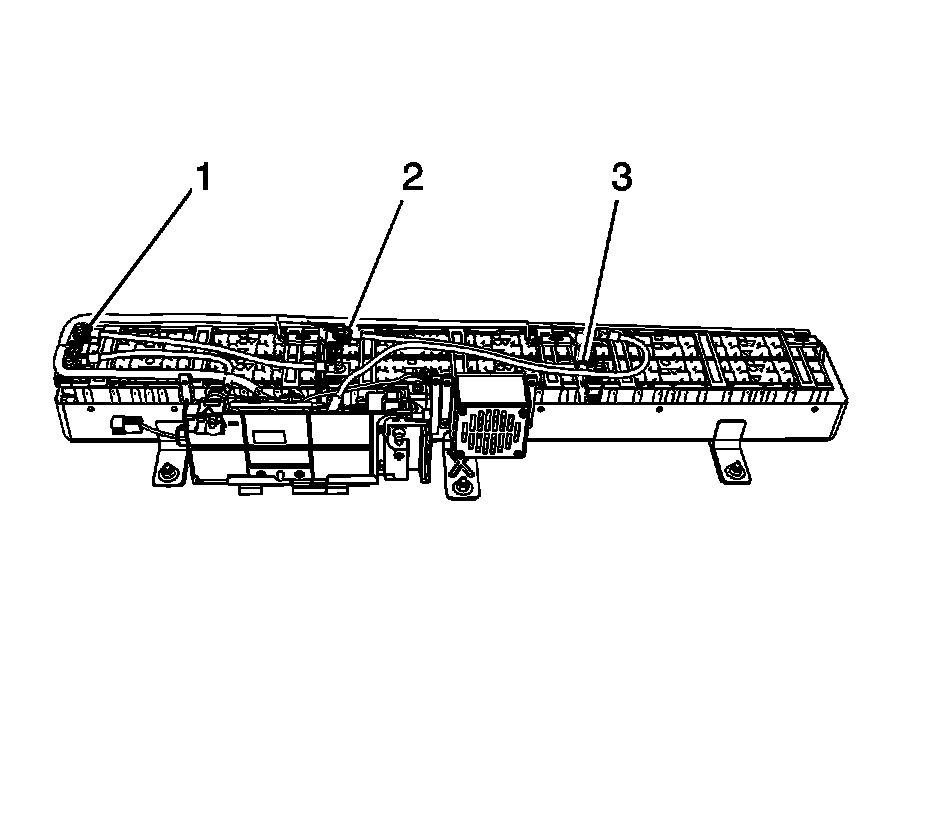 1
2
3