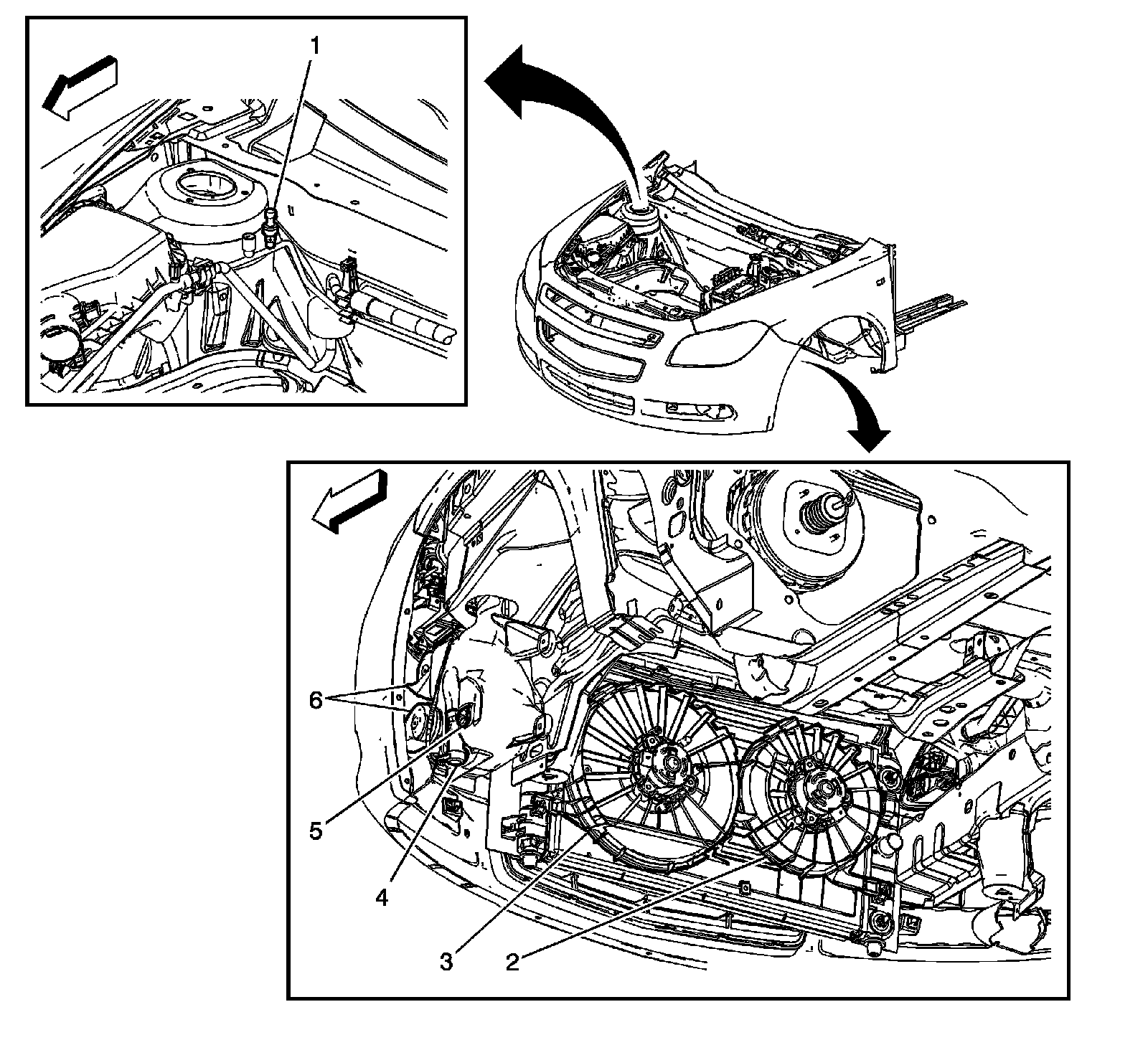 1

6

5

4

3

2