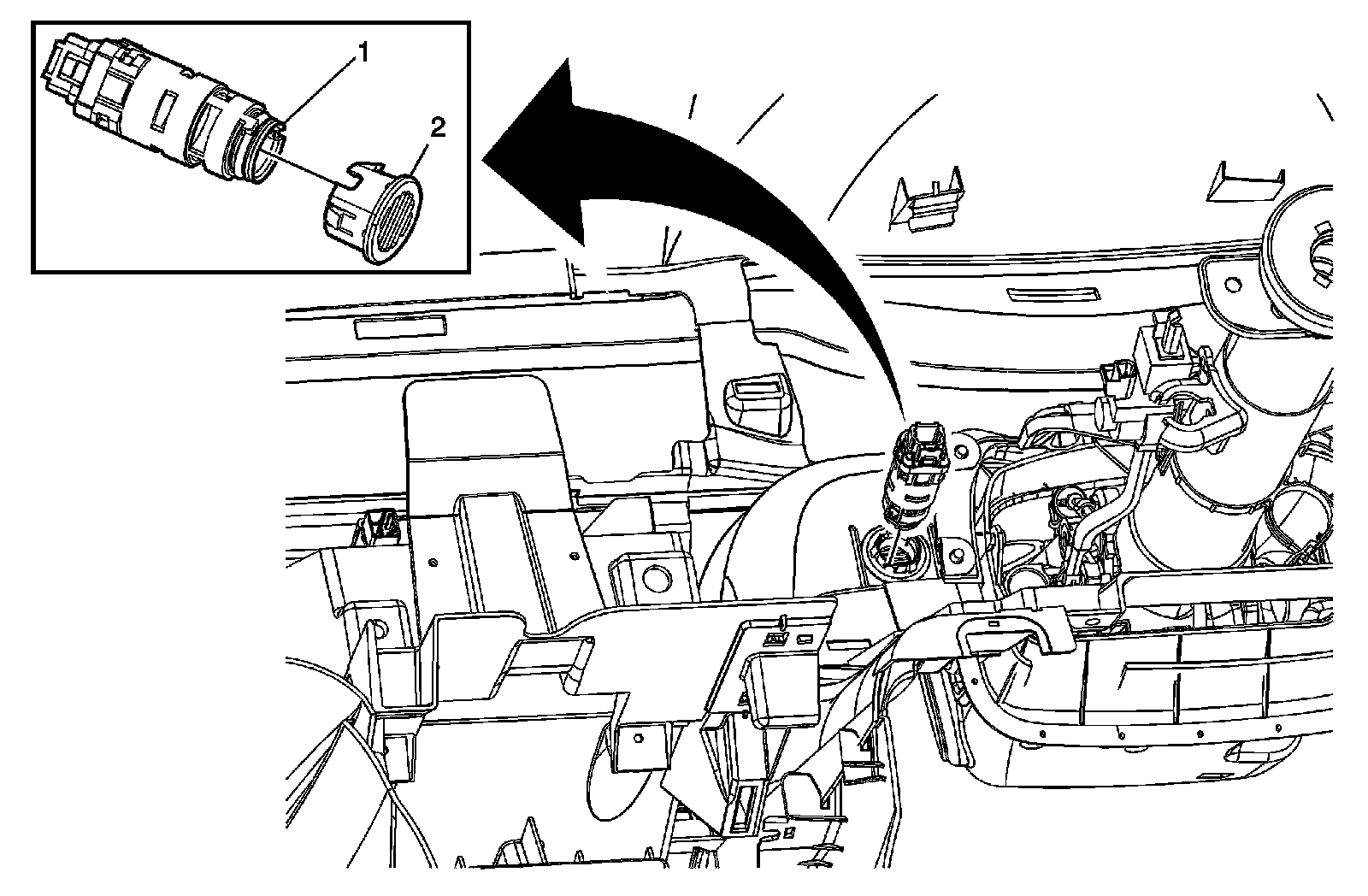 1
2