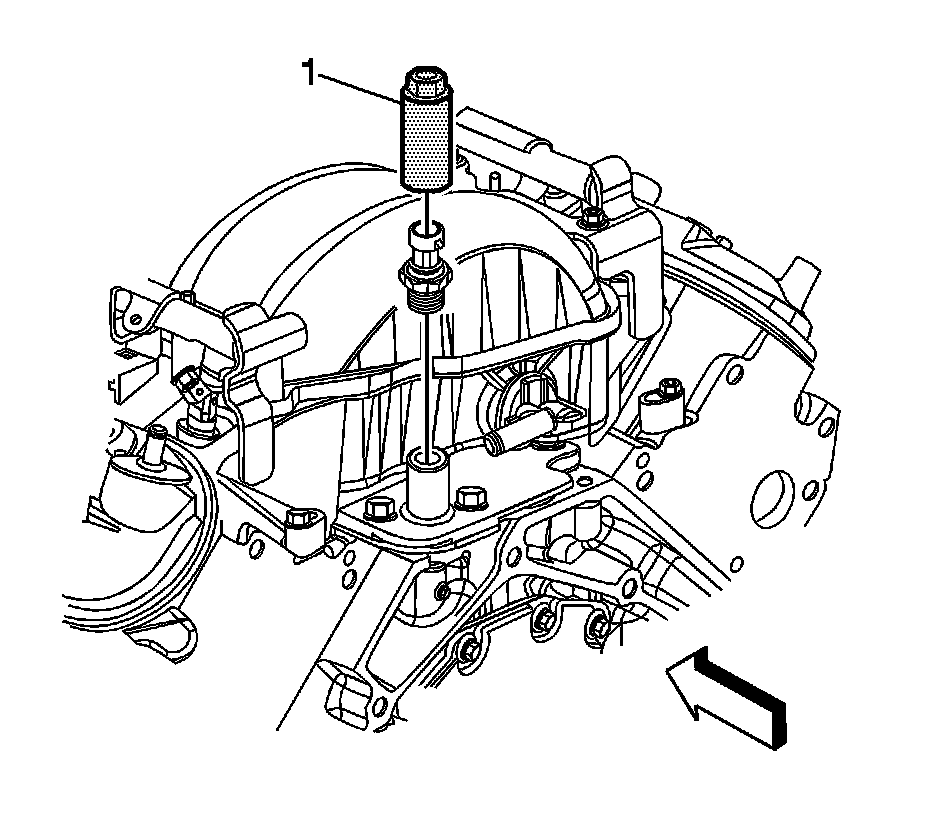 1