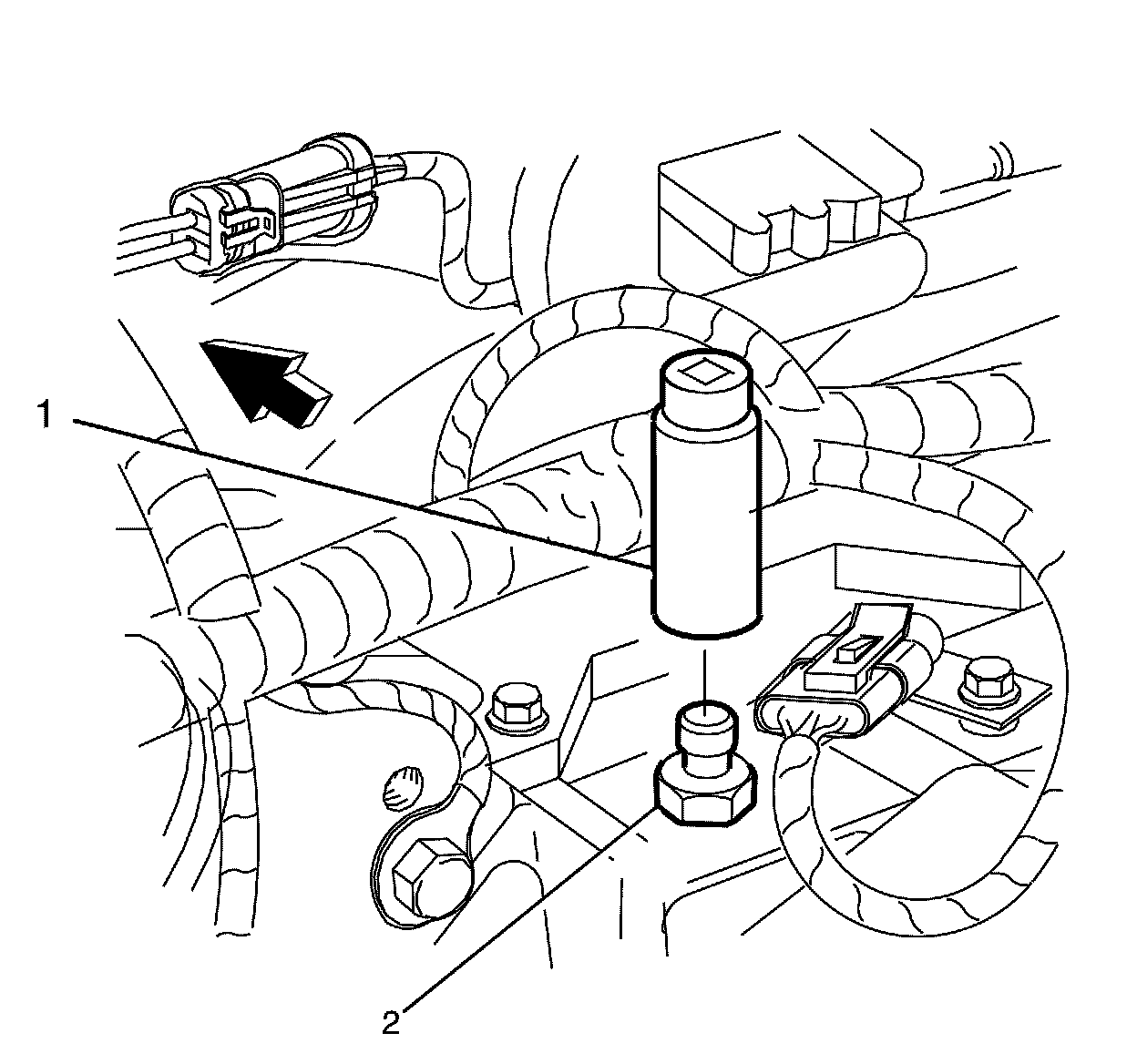 1

2