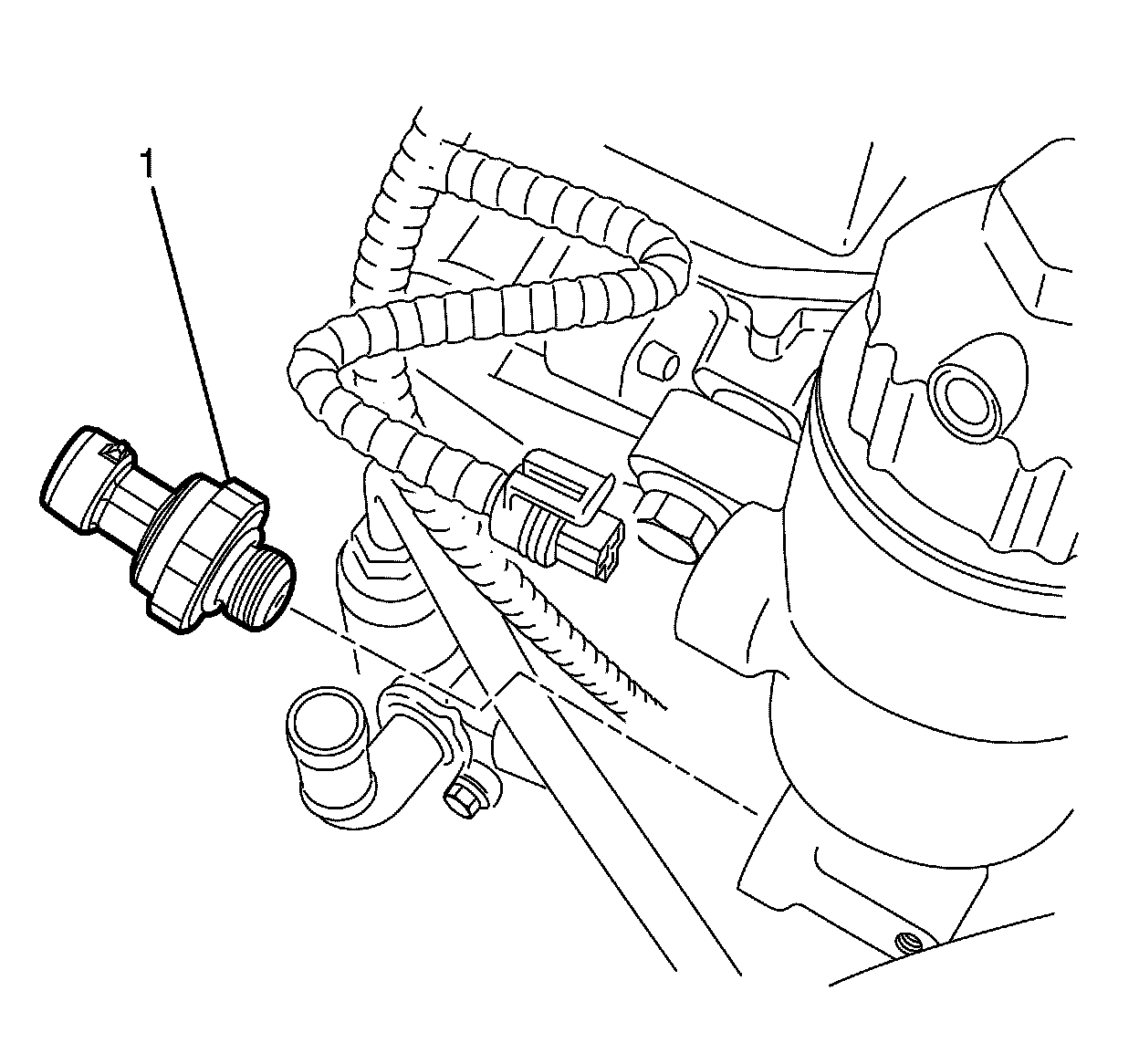 1