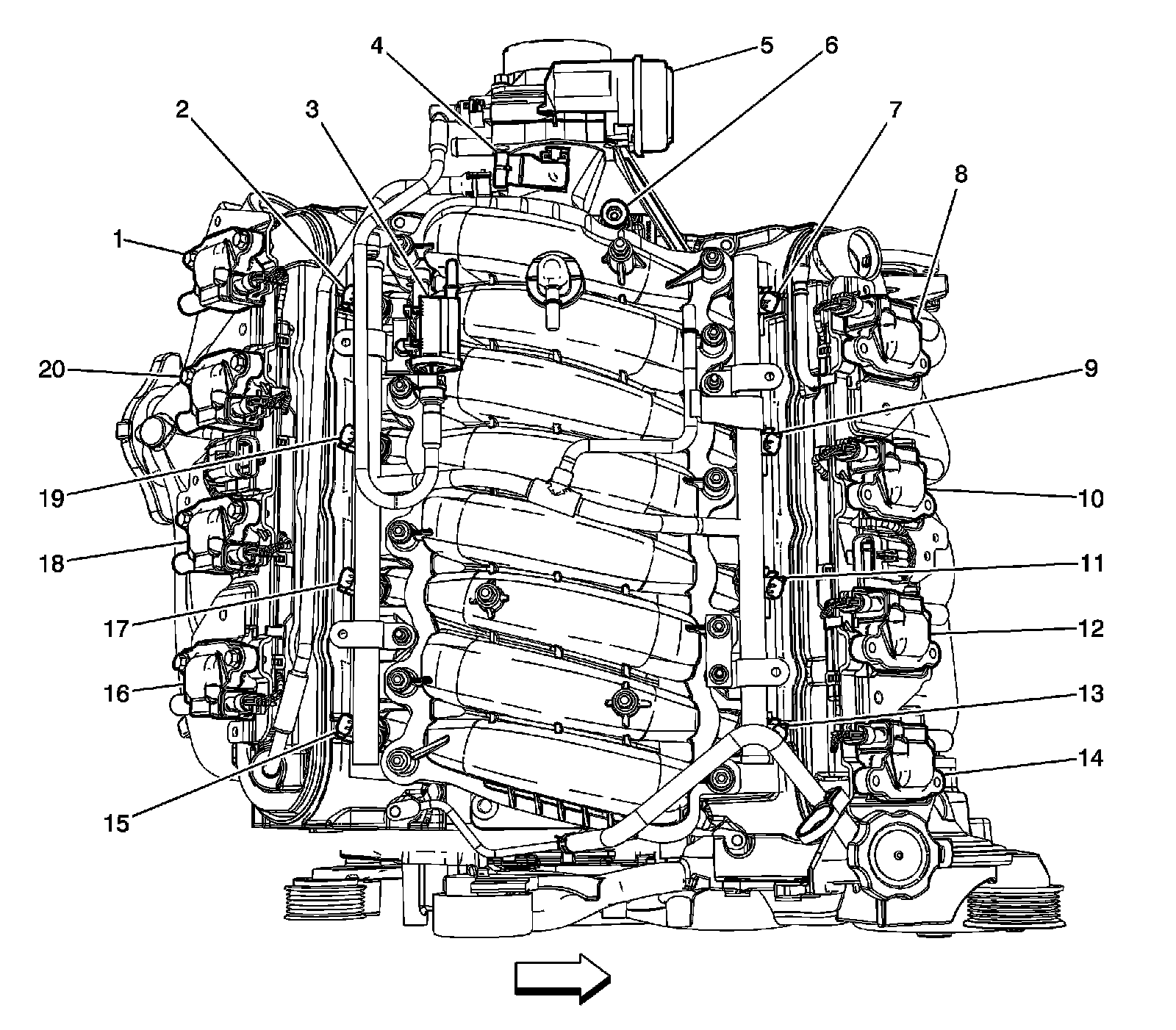 4
5
6
2
3
7
8
1
20
9
19
10
18
11
17
12
16
13
14
15