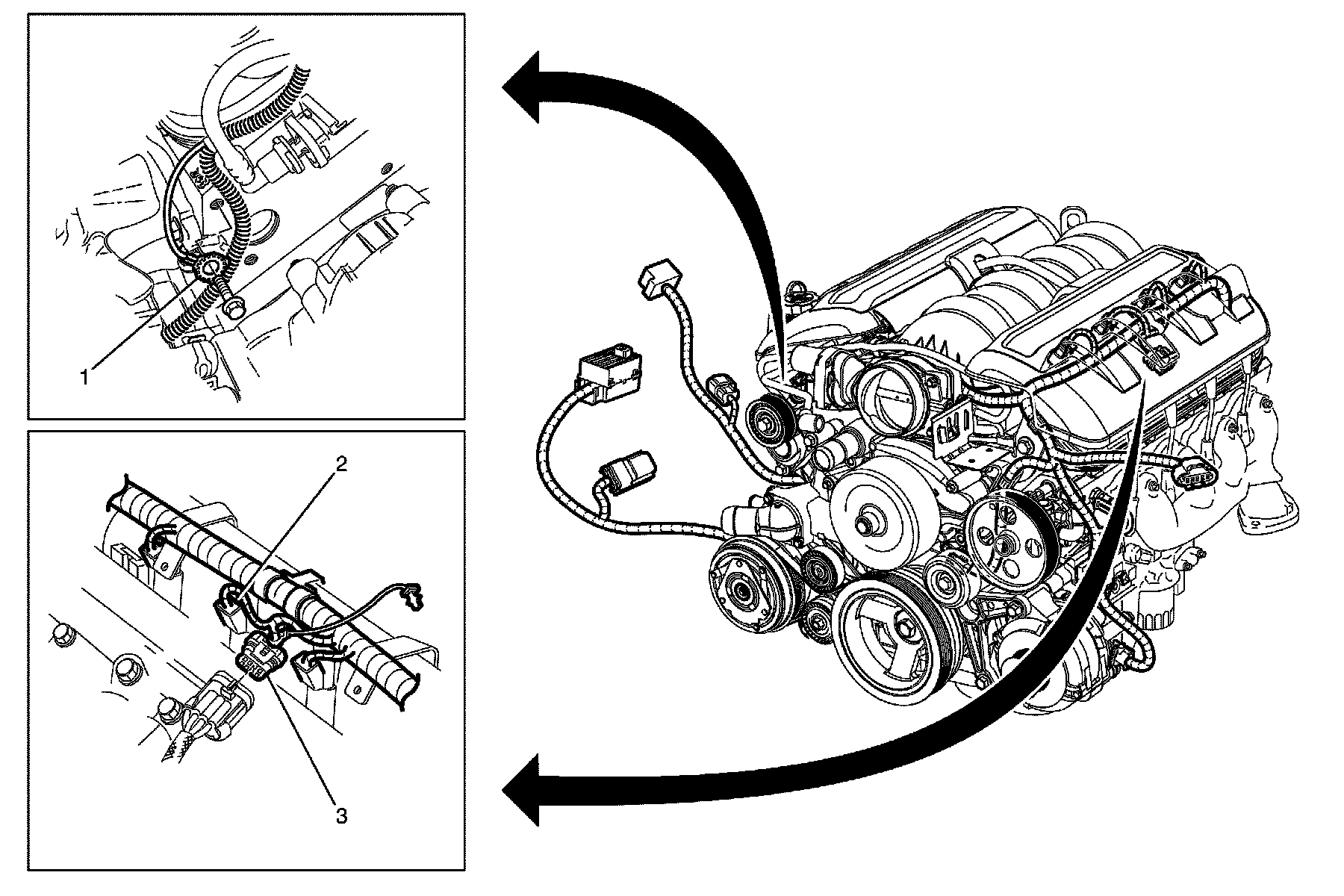 1

2

3