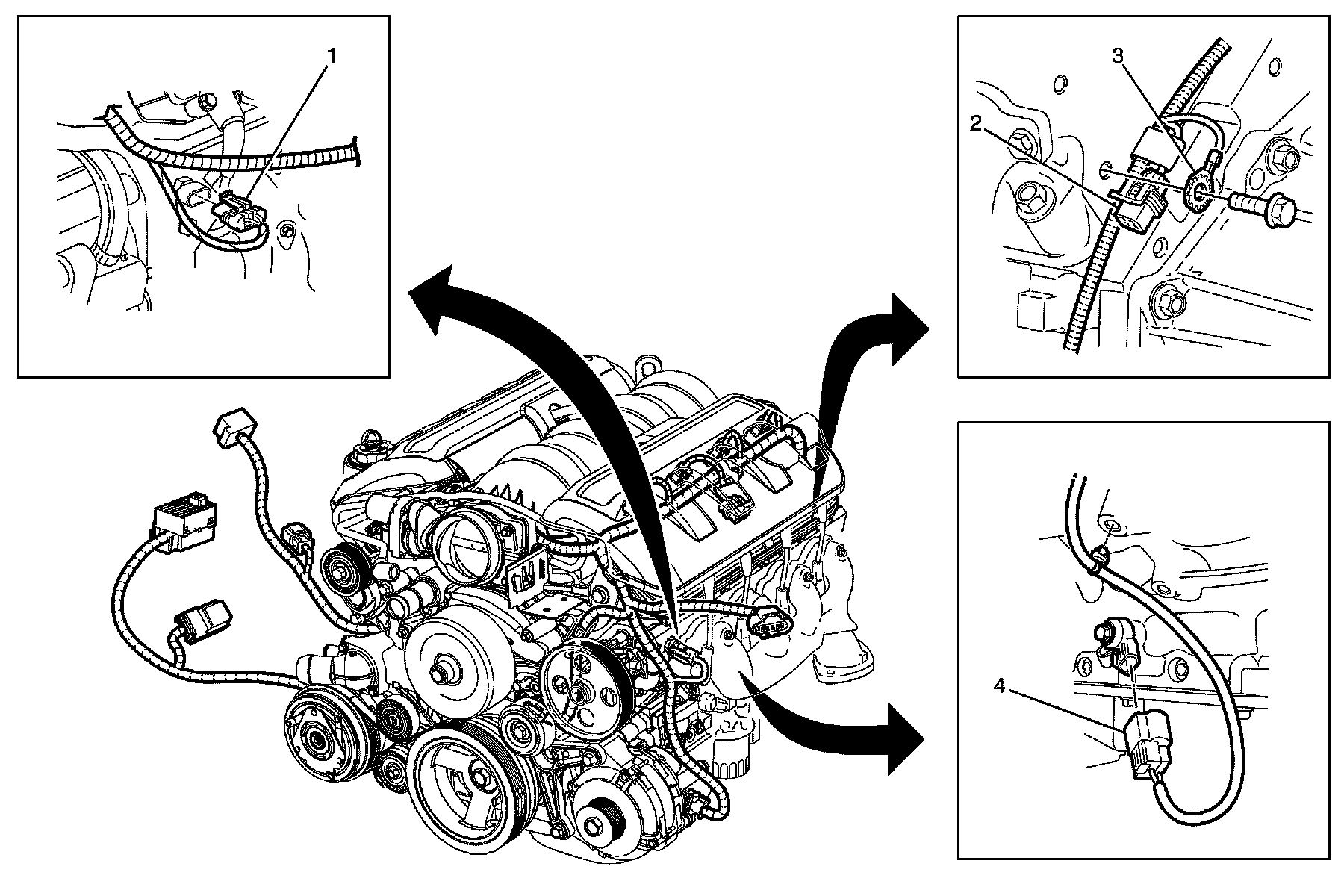 1
3
2
4