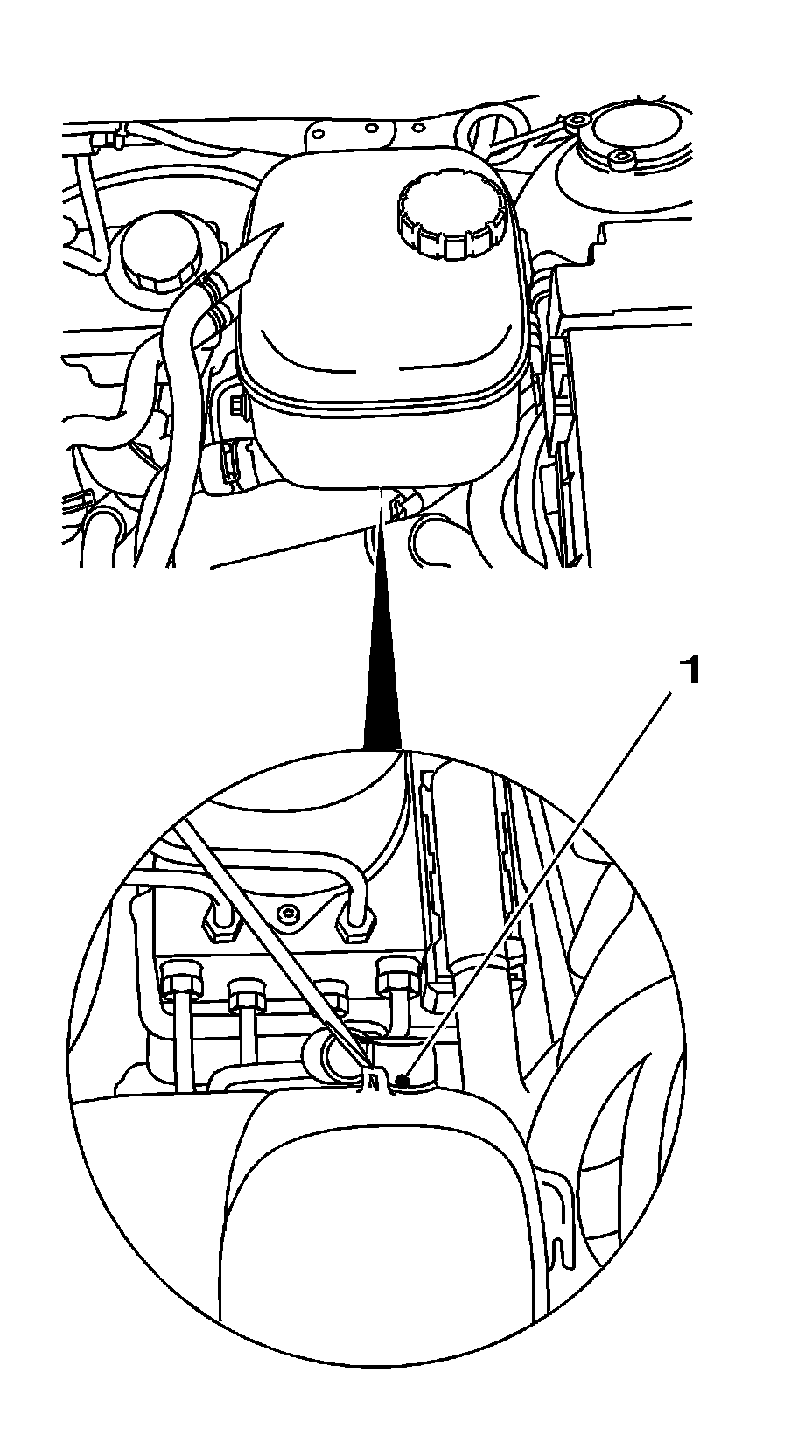 1