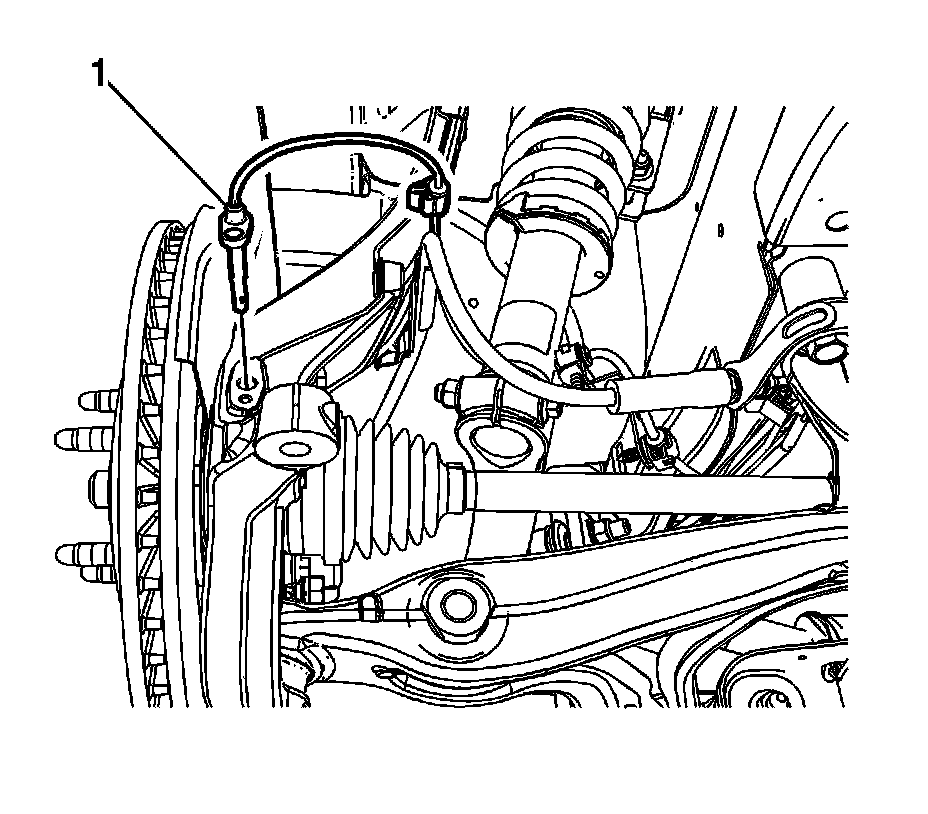 1