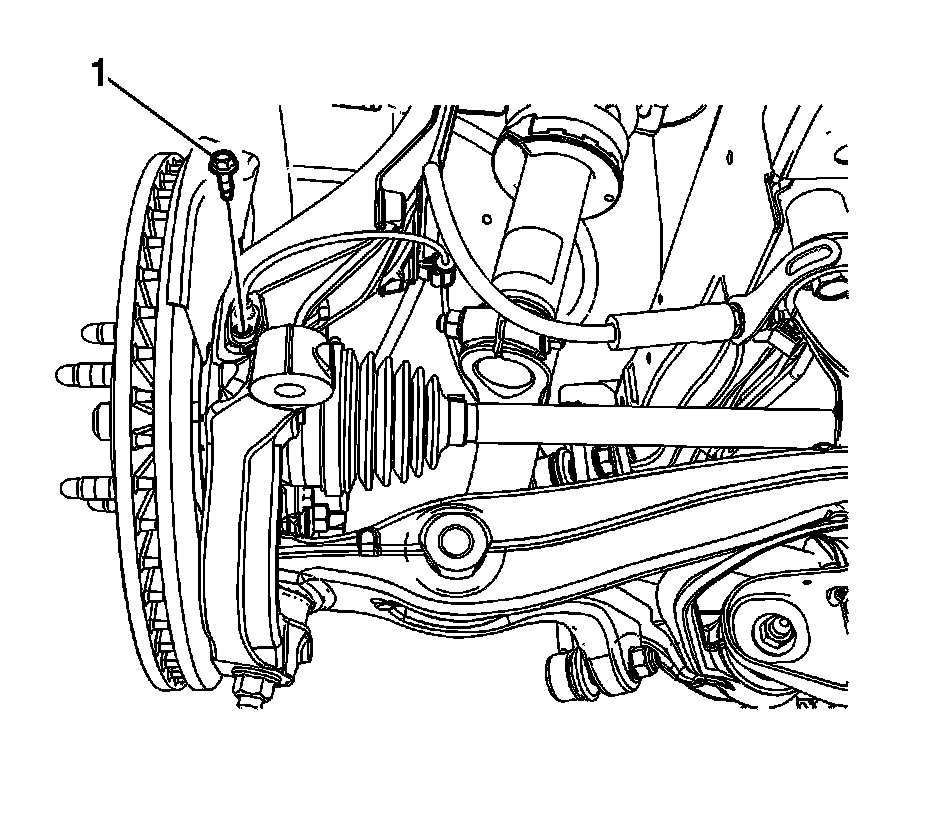 1