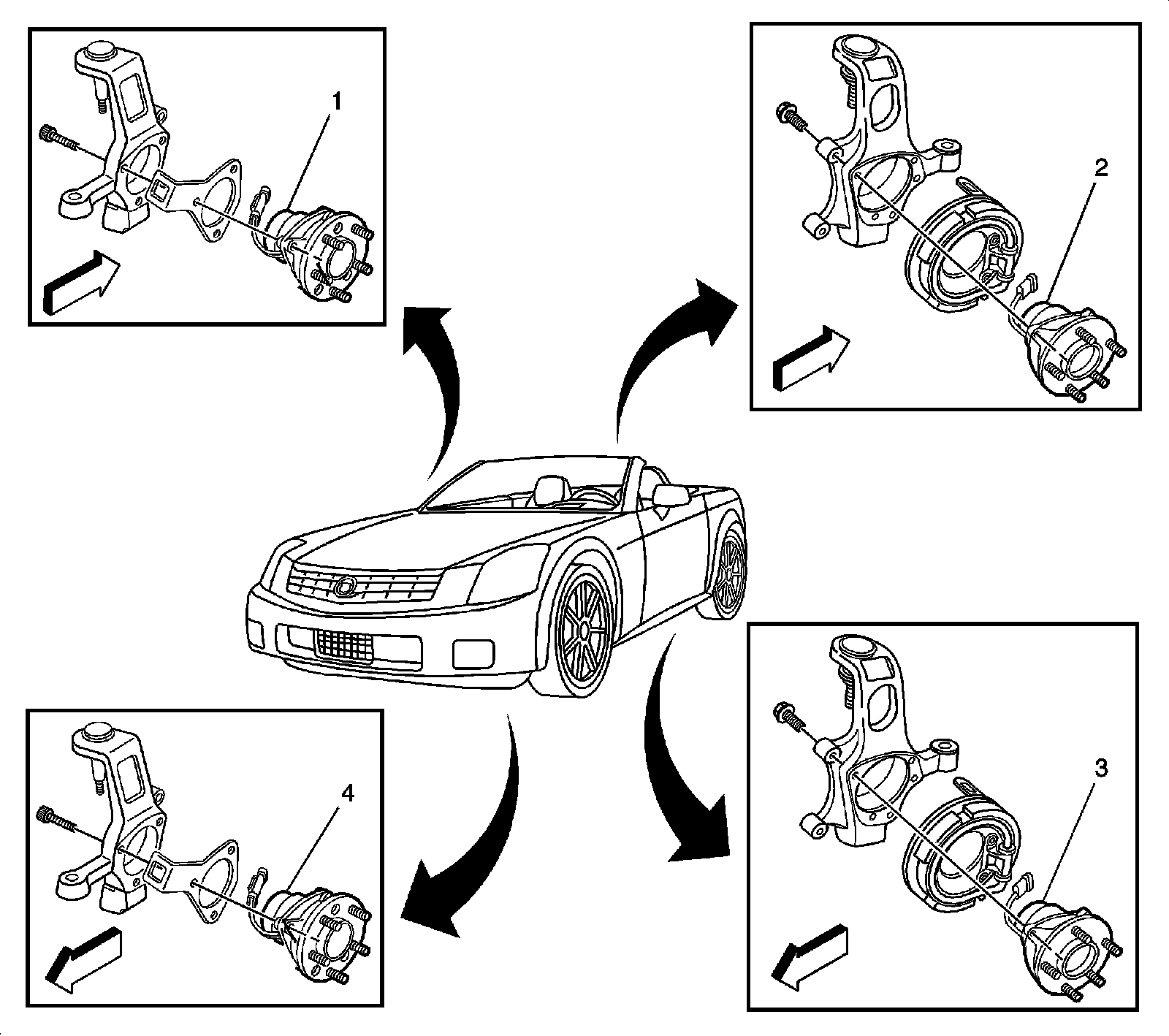 1

2

4

3