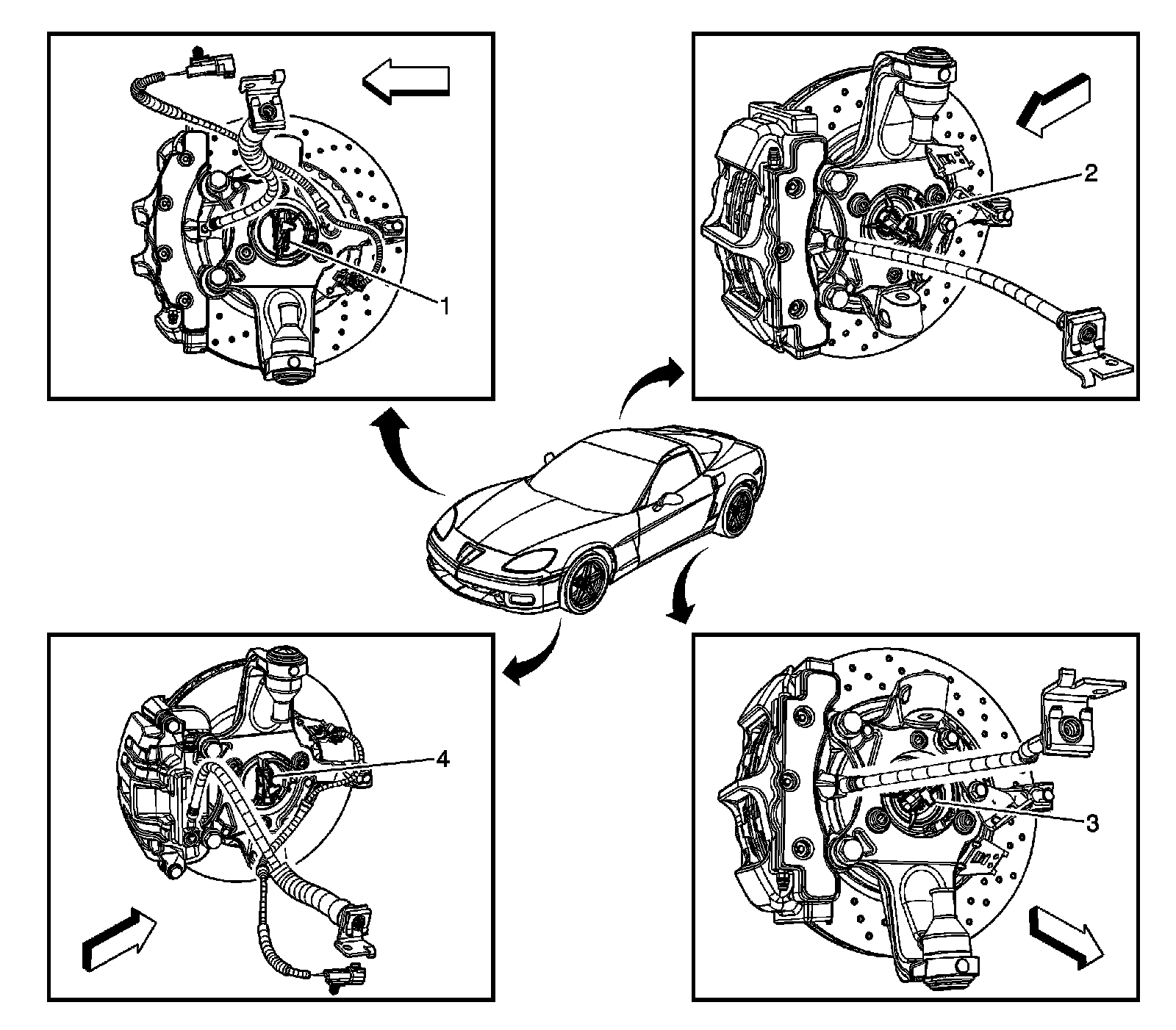 1

2

4

3