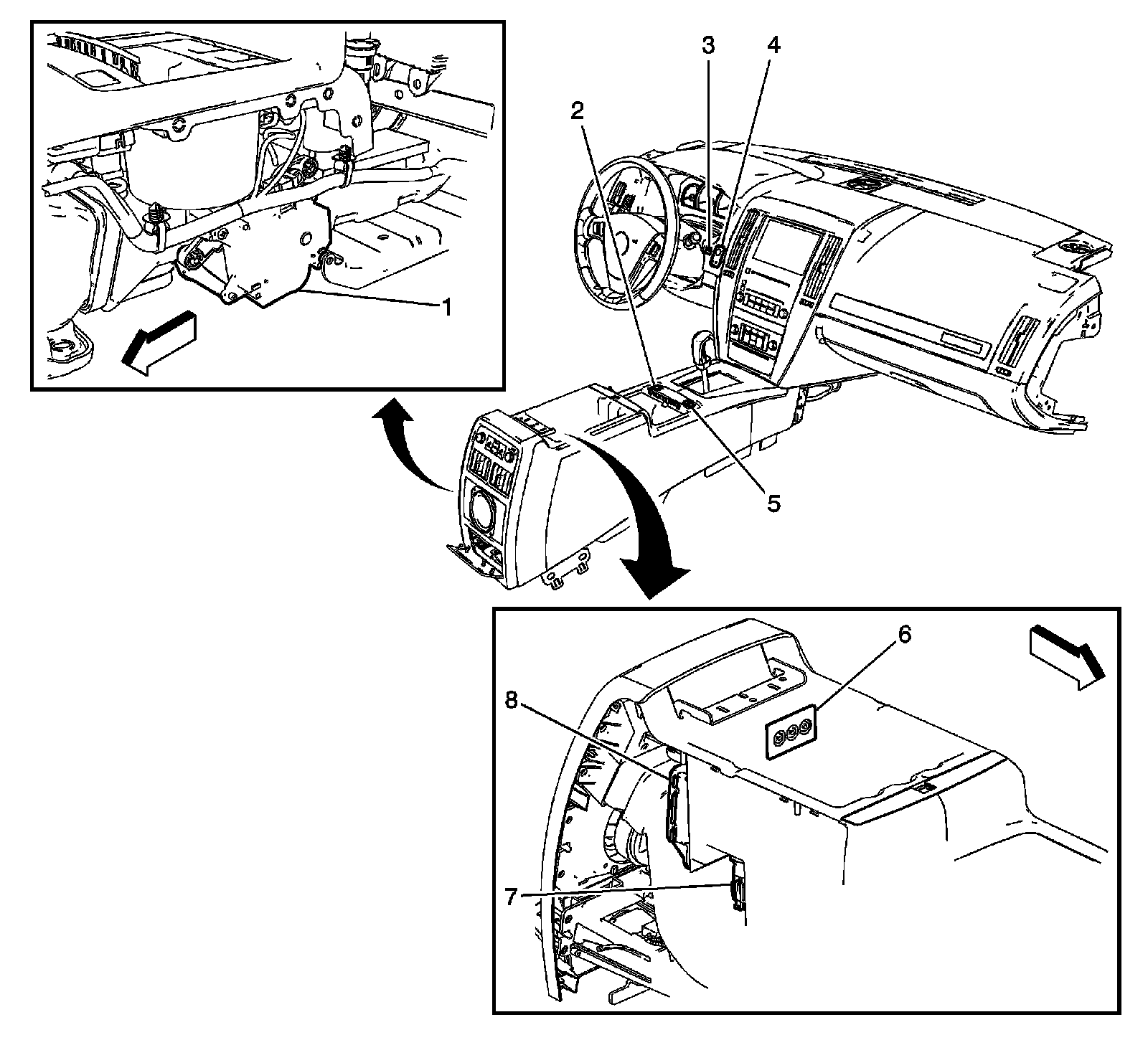 1
2
3
4
5
6
8
7